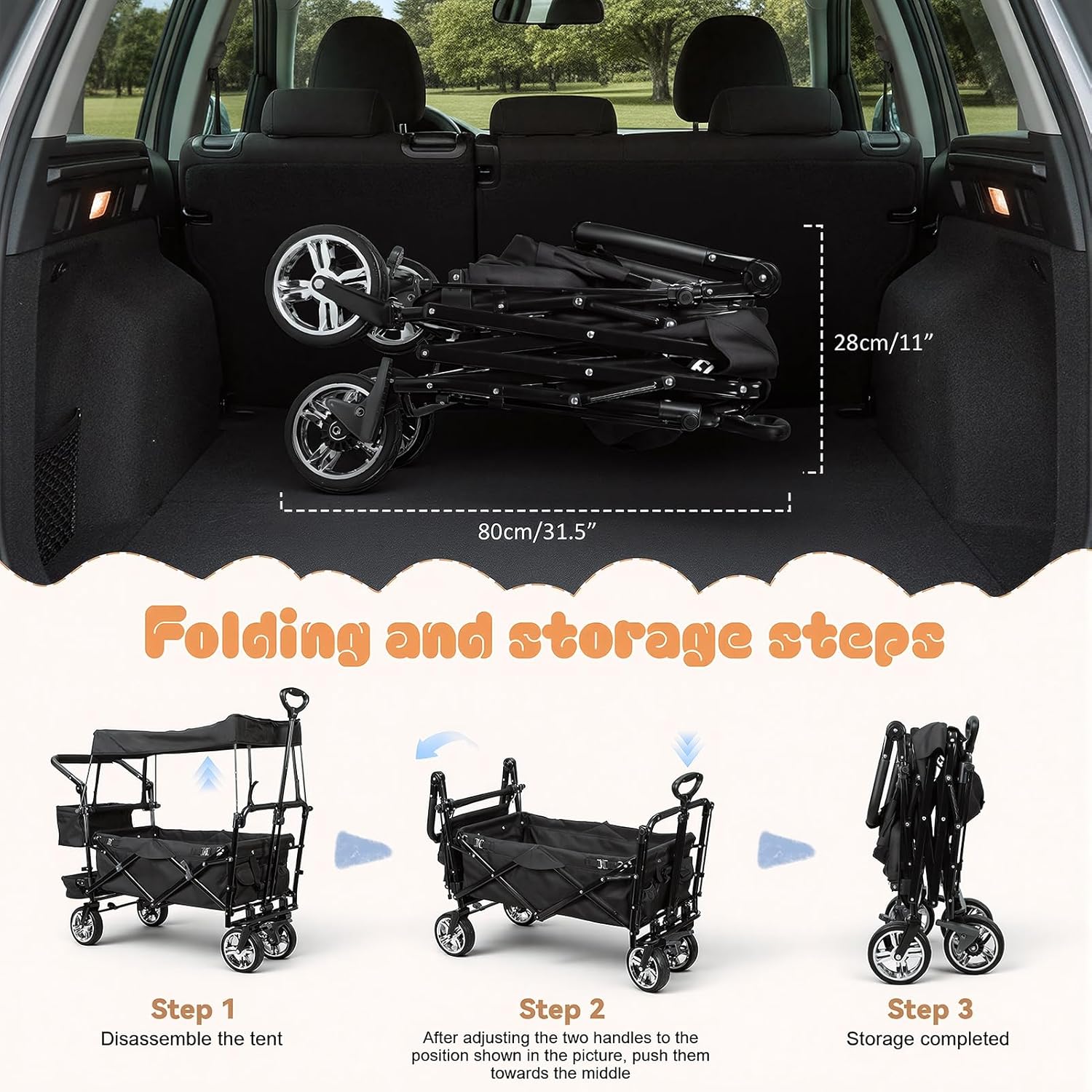 28cm/11”

80cm/31.5”

Folding and storage steps

Step 1
Disassemble the tent

Step 2
After adjusting the two handles to the position shown in the picture, push them towards the middle

Step 3
Storage completed