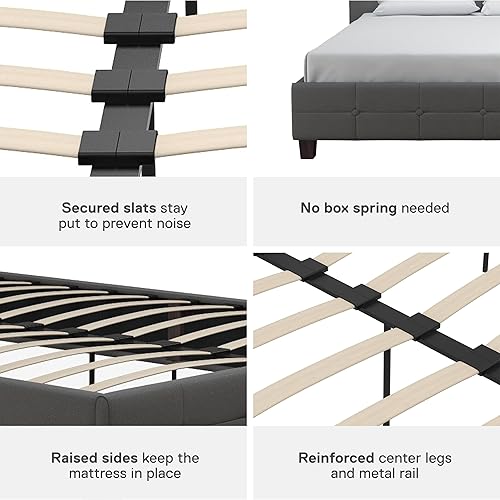 Secured slats stay put to prevent noise

No box spring needed

Raised sides keep the mattress in place

Reinforced center legs and metal rail