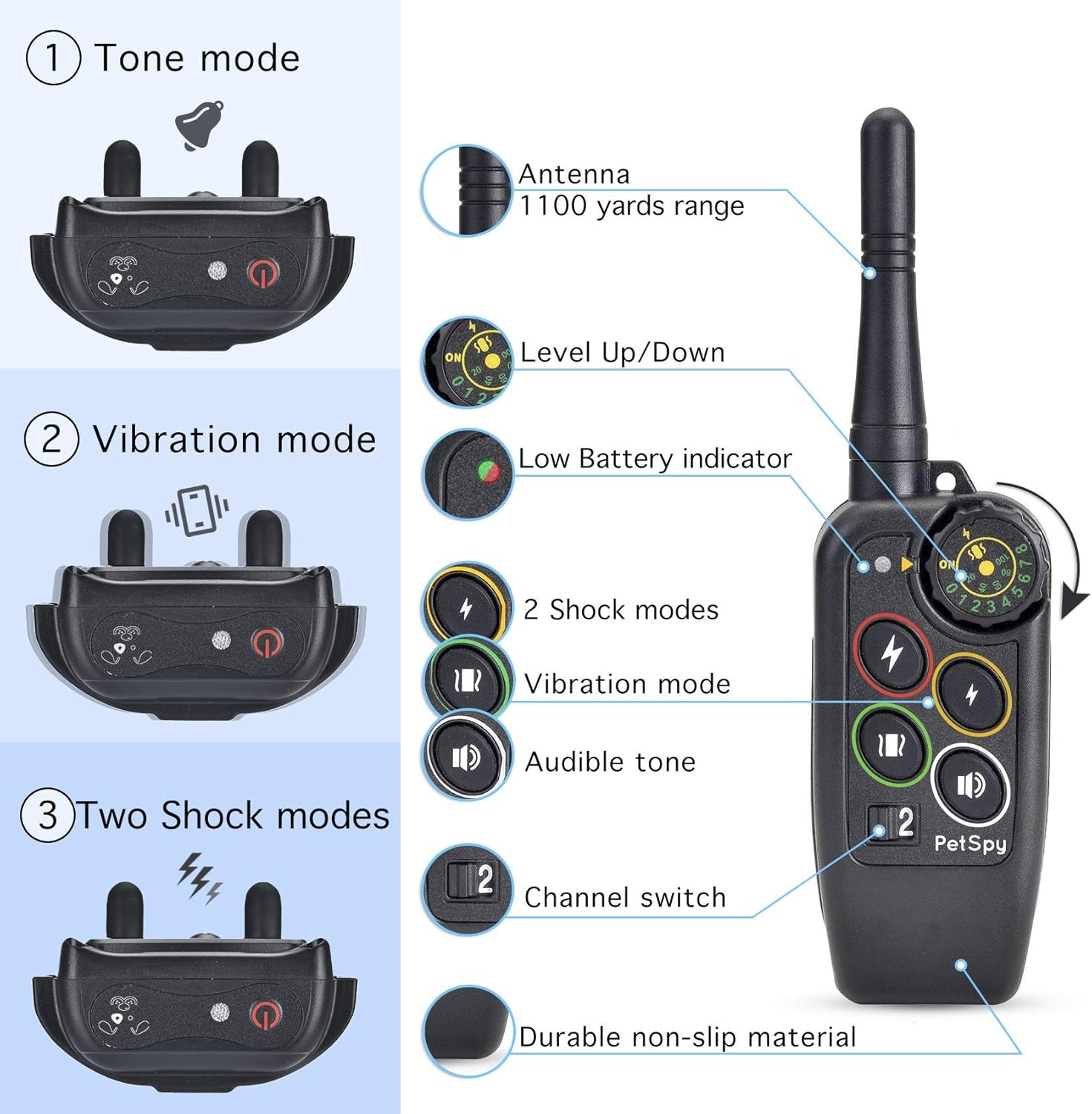 1 Tone mode

2 Vibration mode

3 Two Shock modes

Antenna
1100 yards range

Level Up/Down

Low Battery indicator

2 Shock modes

Vibration mode

Audible tone

Channel switch

Durable non-slip material

ON
0 1 2 3 4 5 6 7 8

2

PetSpy