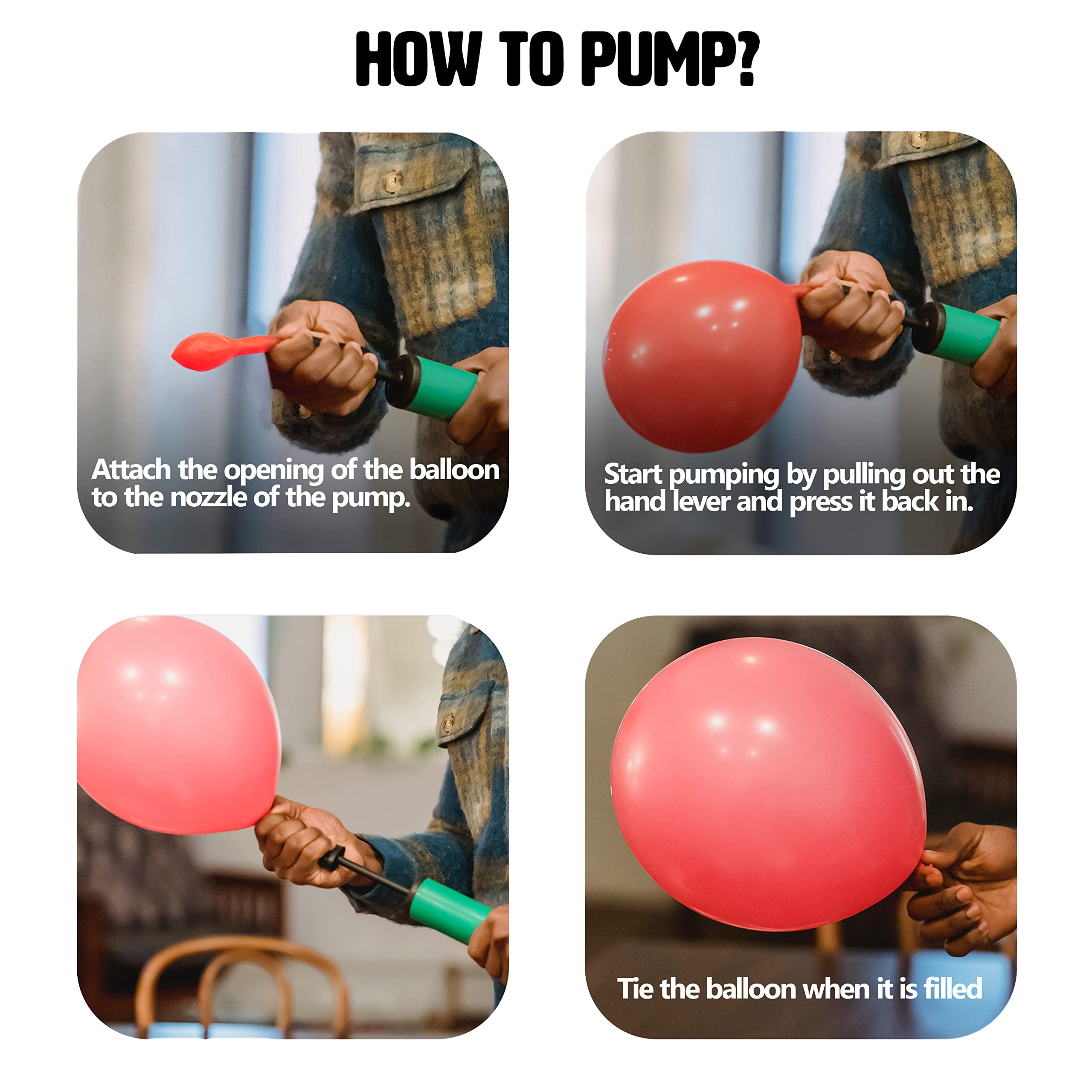 HOW TO PUMP?

Attach the opening of the balloon to the nozzle of the pump.

Start pumping by pulling out the hand lever and press it back in.

Tie the balloon when it is filled