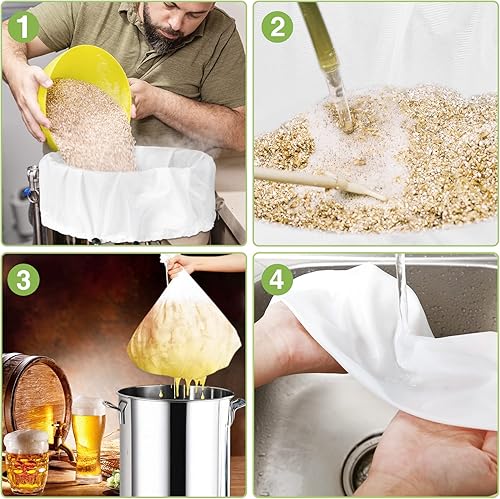 1
2
3
4