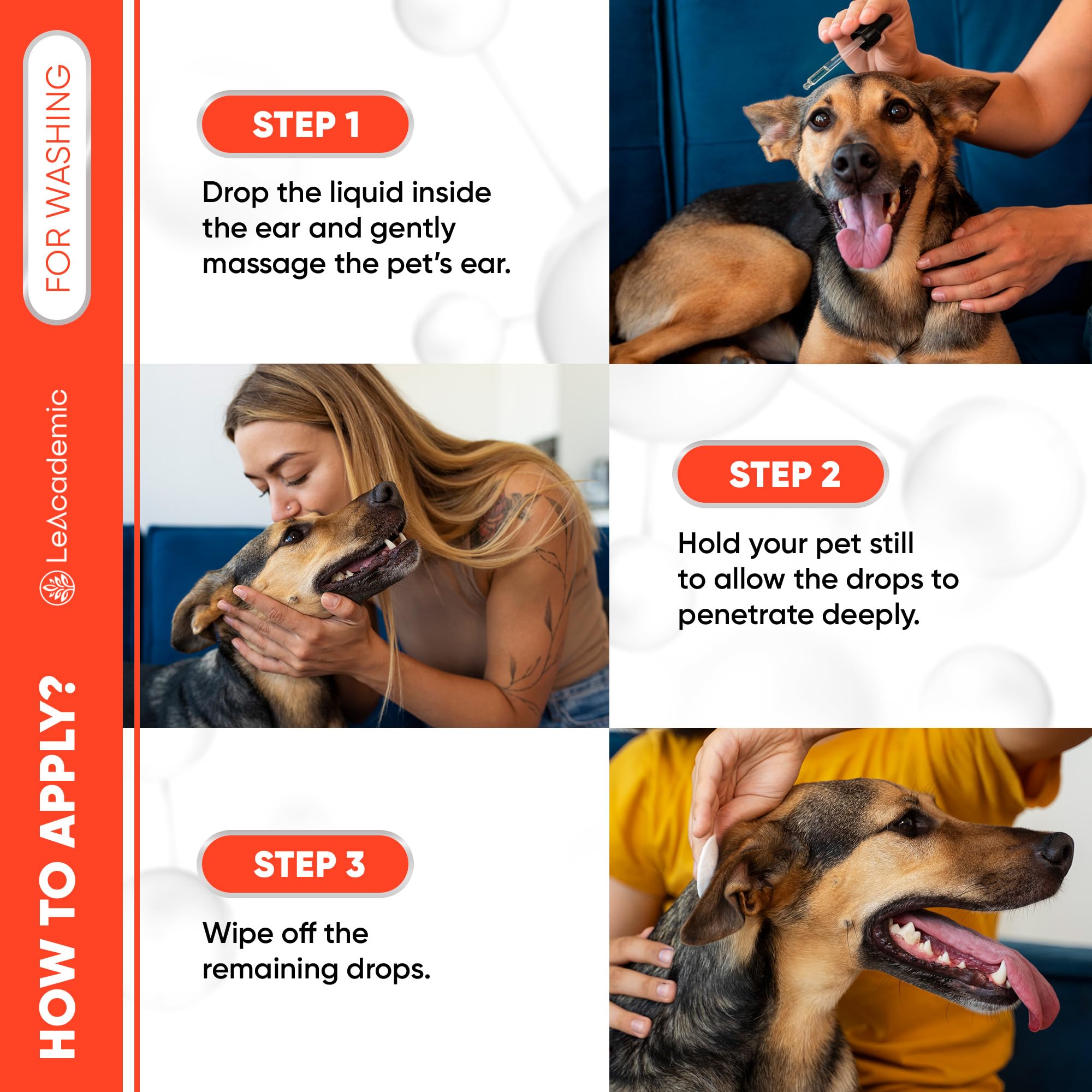 HOW TO APPLY?

LeAcademic

FOR WASHING

STEP 1

Drop the liquid inside the ear and gently massage the pet's ear.

STEP 2

Hold your pet still to allow the drops to penetrate deeply.

STEP 3

Wipe off the remaining drops.