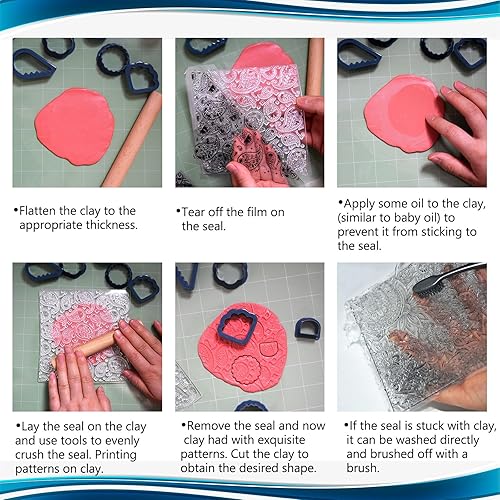 •Flatten the clay to the appropriate thickness.

•Tear off the film on the seal.

•Apply some oil to the clay, (similar to baby oil) to prevent it from sticking to the seal.

•Lay the seal on the clay and use tools to evenly crush the seal. Printing patterns on clay.

•Remove the seal and now clay had with exquisite patterns. Cut the clay to obtain the desired shape.

•If the seal is stuck with clay, it can be washed directly and brushed off with a brush.