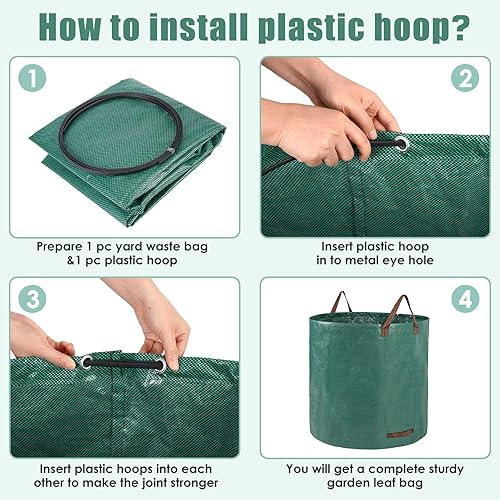 How to install plastic hoop?

1

Prepare 1 pc yard waste bag &1 pc plastic hoop

2

Insert plastic hoop in to metal eye hole

3

Insert plastic hoops into each other to make the joint stronger

4

You will get a complete sturdy garden leaf bag