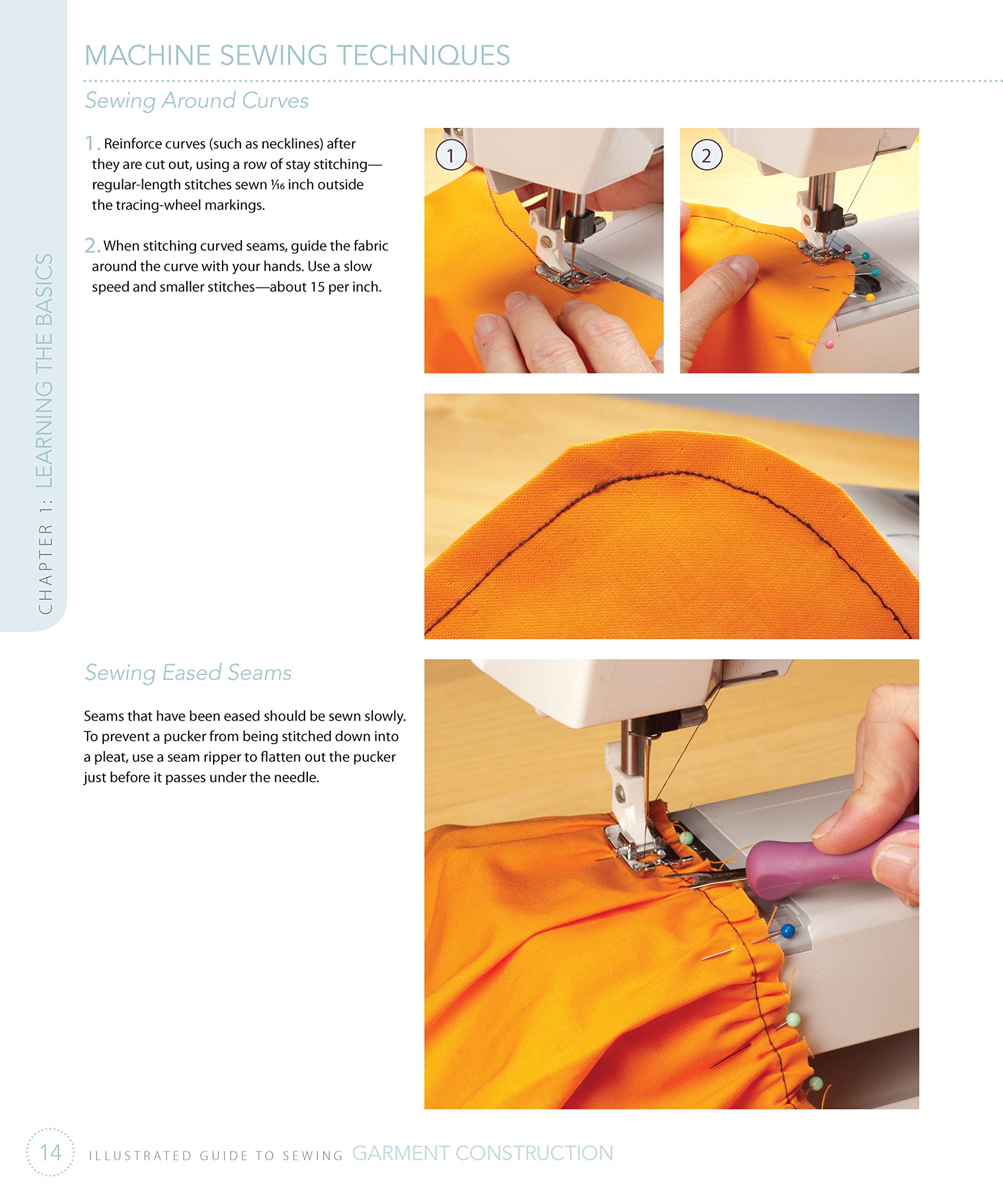 CHAPTER 1: LEARNING THE BASICS

MACHINE SEWING TECHNIQUES

Sewing Around Curves

1. Reinforce curves (such as necklines) after they are cut out, using a row of stay stitching—regular-length stitches sewn $\frac{1}{16}$ inch outside the tracing-wheel markings.

2. When stitching curved seams, guide the fabric around the curve with your hands. Use a slow speed and smaller stitches—about 15 per inch.

1

2

Sewing Eased Seams

Seams that have been eased should be sewn slowly. To prevent a pucker from being stitched down into a pleat, use a seam ripper to flatten out the pucker just before it passes under the needle.

14 ILLUSTRATED GUIDE TO SEWING GARMENT CONSTRUCTION