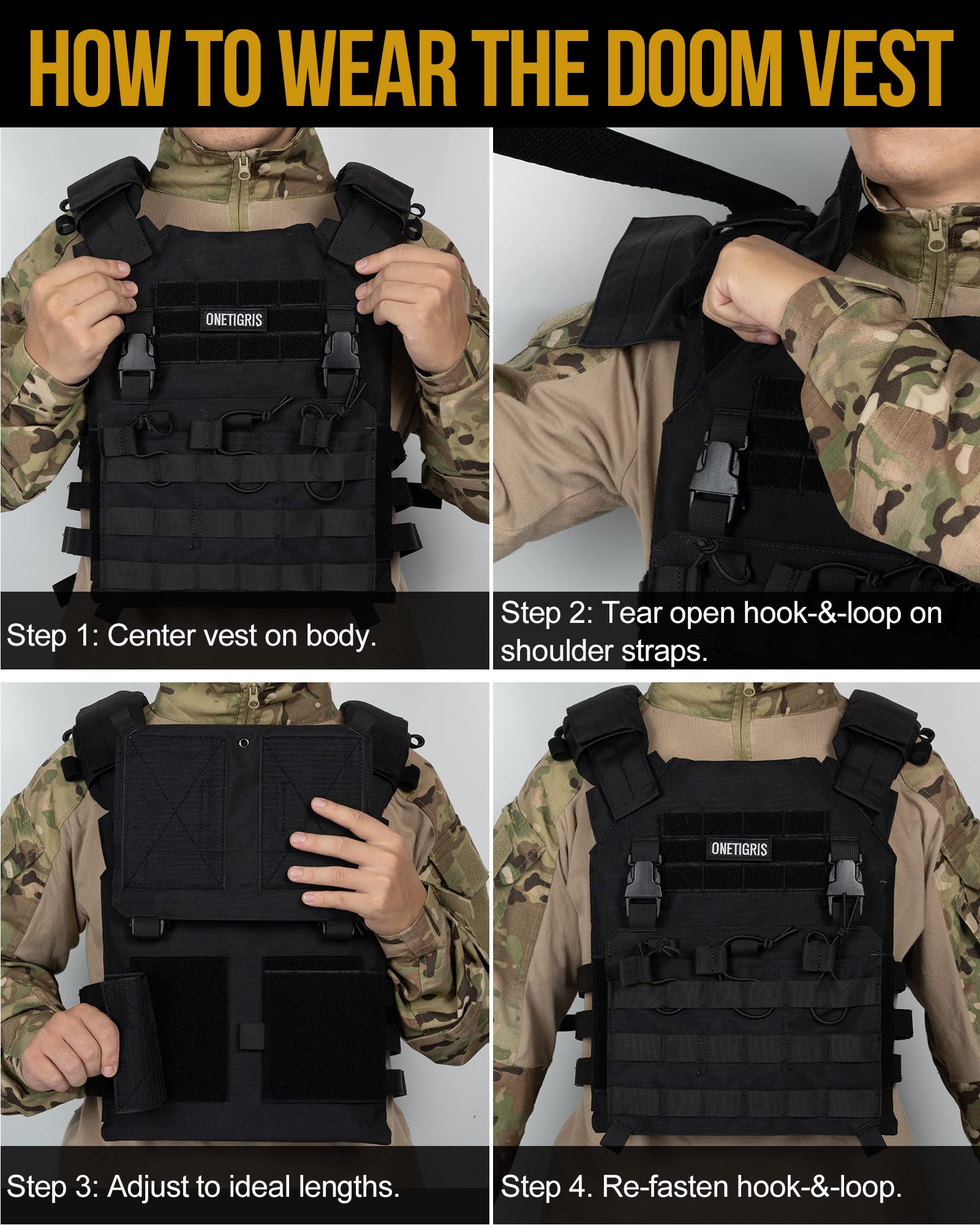 HOW TO WEAR THE DOOM VEST

ONETIGRIS

Step 1: Center vest on body.

Step 2: Tear open hook-&-loop on shoulder straps.

Step 3: Adjust to ideal lengths.

ONETIGRIS

Step 4. Re-fasten hook-&-loop.