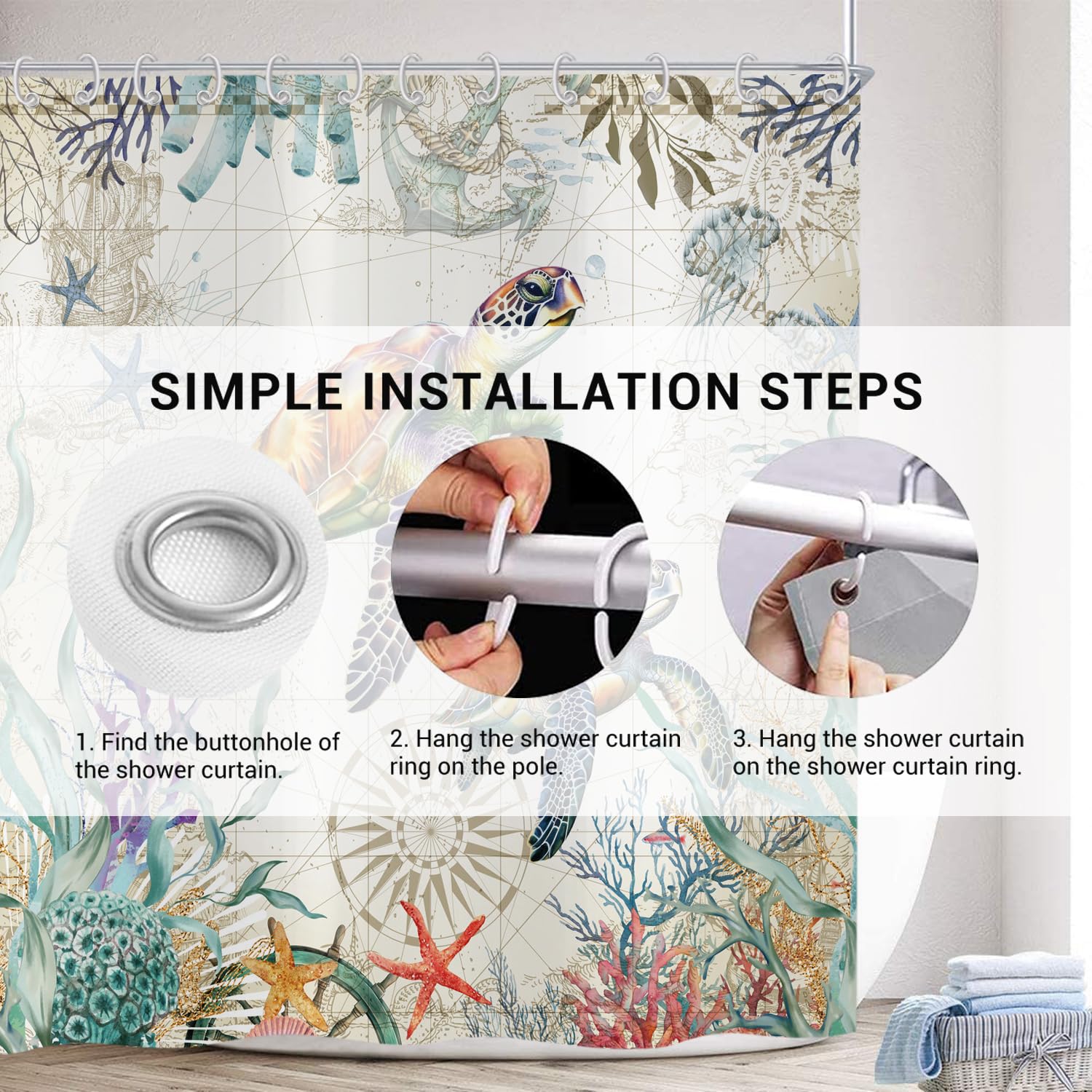 SIMPLE INSTALLATION STEPS

1. Find the buttonhole of the shower curtain.

2. Hang the shower curtain ring on the pole.

3. Hang the shower curtain on the shower curtain ring.