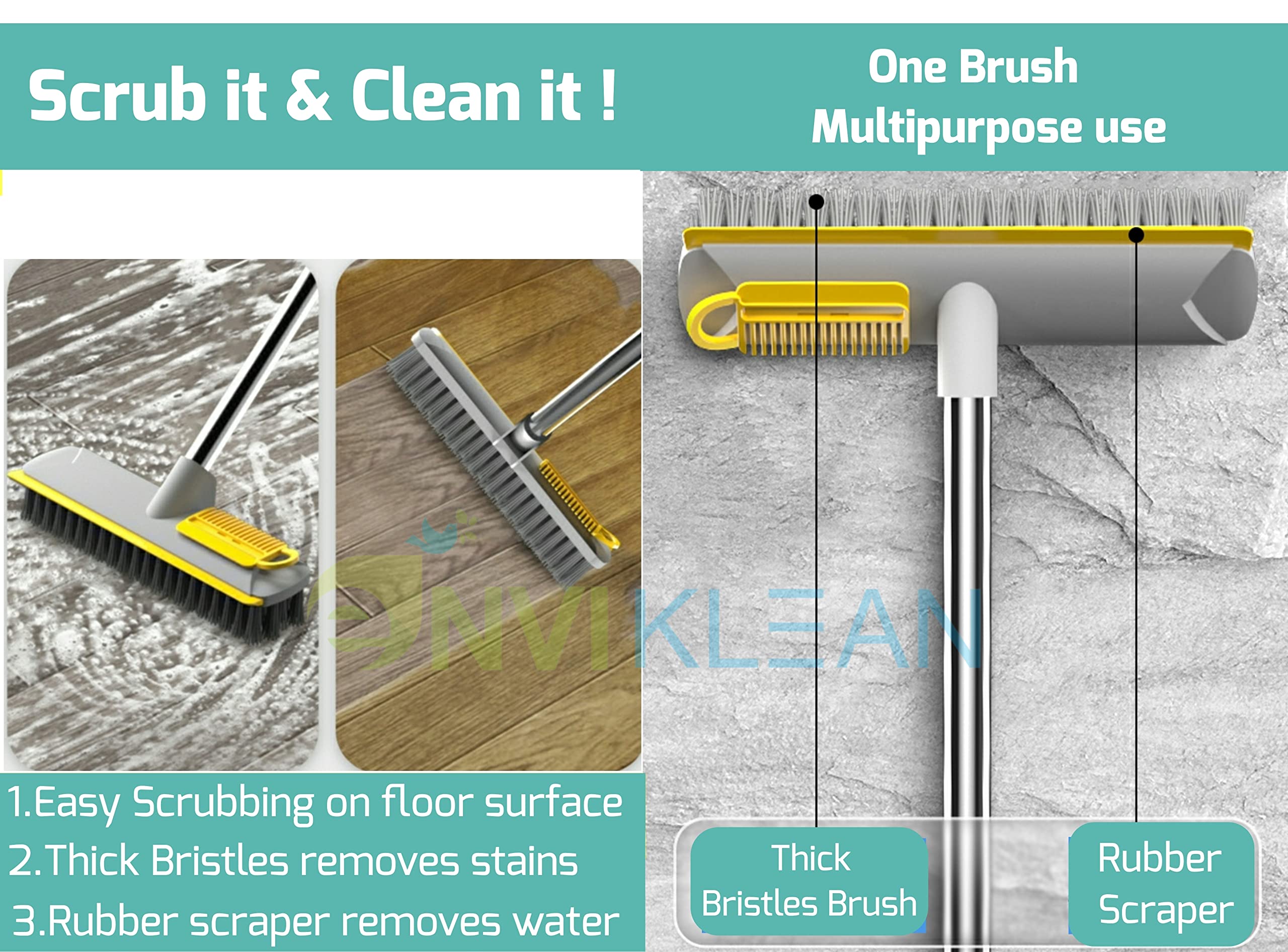 Scrub it & Clean it !

One Brush
Multipurpose use

ENVIKLEAN

1.Easy Scrubbing on floor surface
2.Thick Bristles removes stains
3.Rubber scraper removes water

Thick Bristles Brush

Rubber Scraper