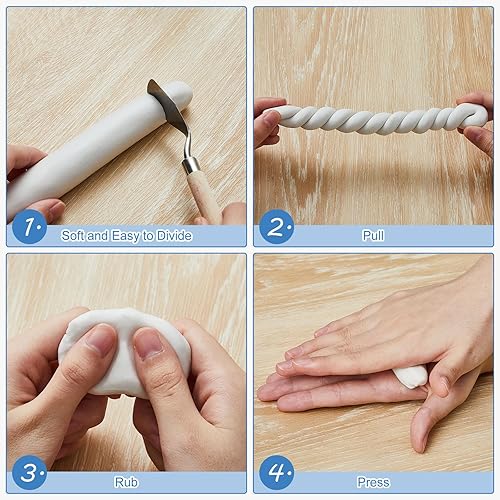 1. Soft and Easy to Divide

2. Pull

3. Rub

4. Press