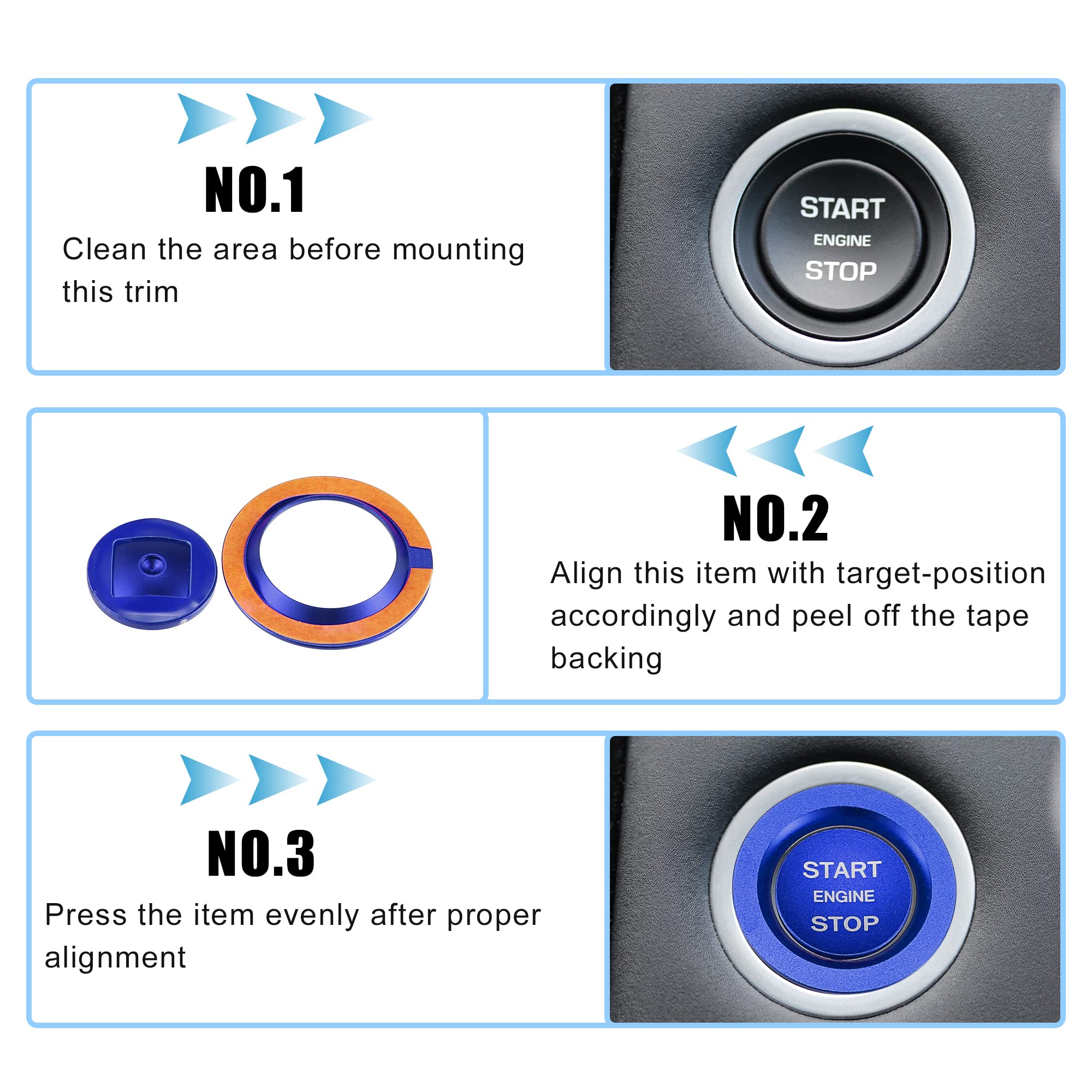 NO.1

Clean the area before mounting this trim

START
ENGINE
STOP

NO.2

Align this item with target-position accordingly and peel off the tape backing

NO.3

Press the item evenly after proper alignment

START
ENGINE
STOP