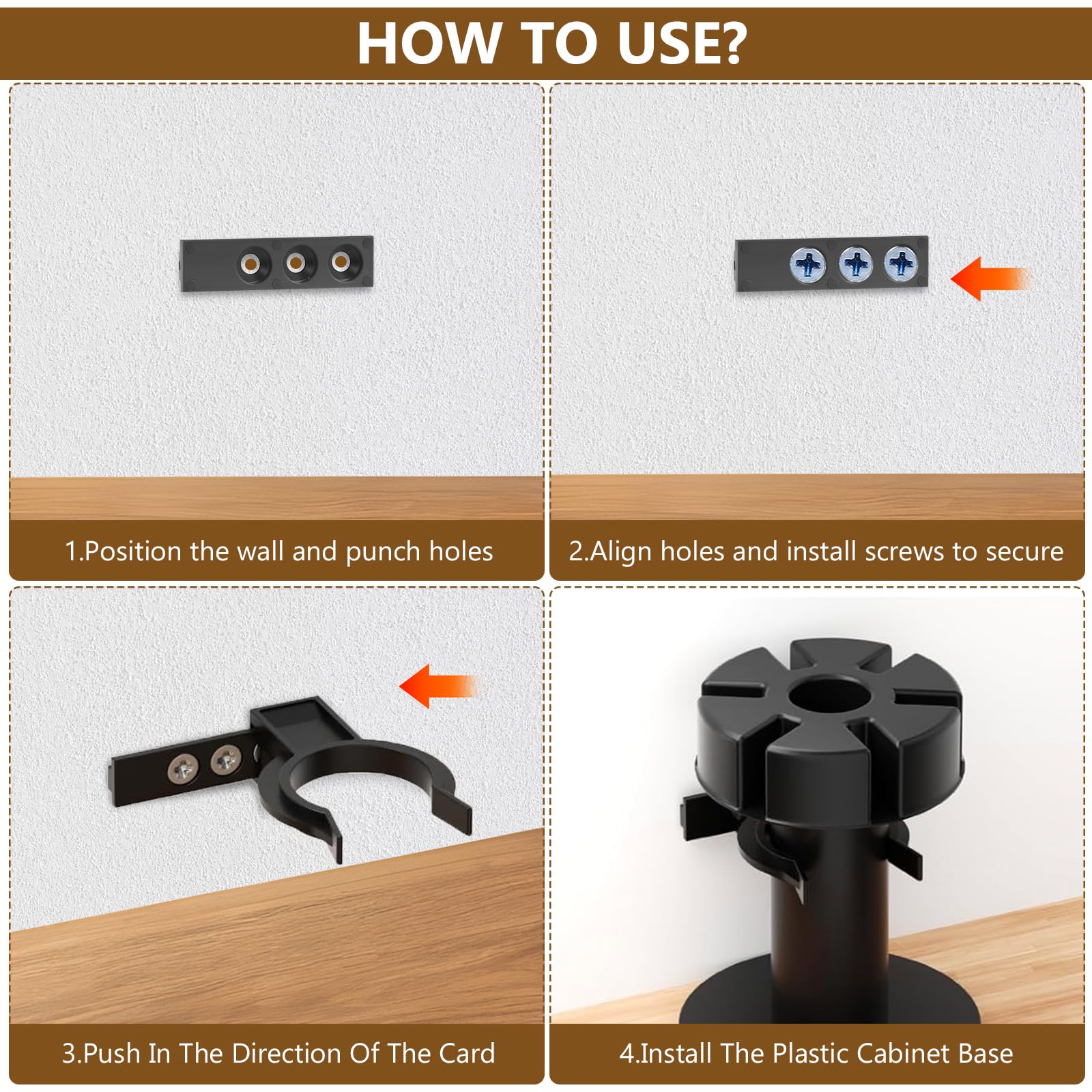 HOW TO USE?

1.Position the wall and punch holes

2.Align holes and install screws to secure

3.Push In The Direction Of The Card

4.Install The Plastic Cabinet Base