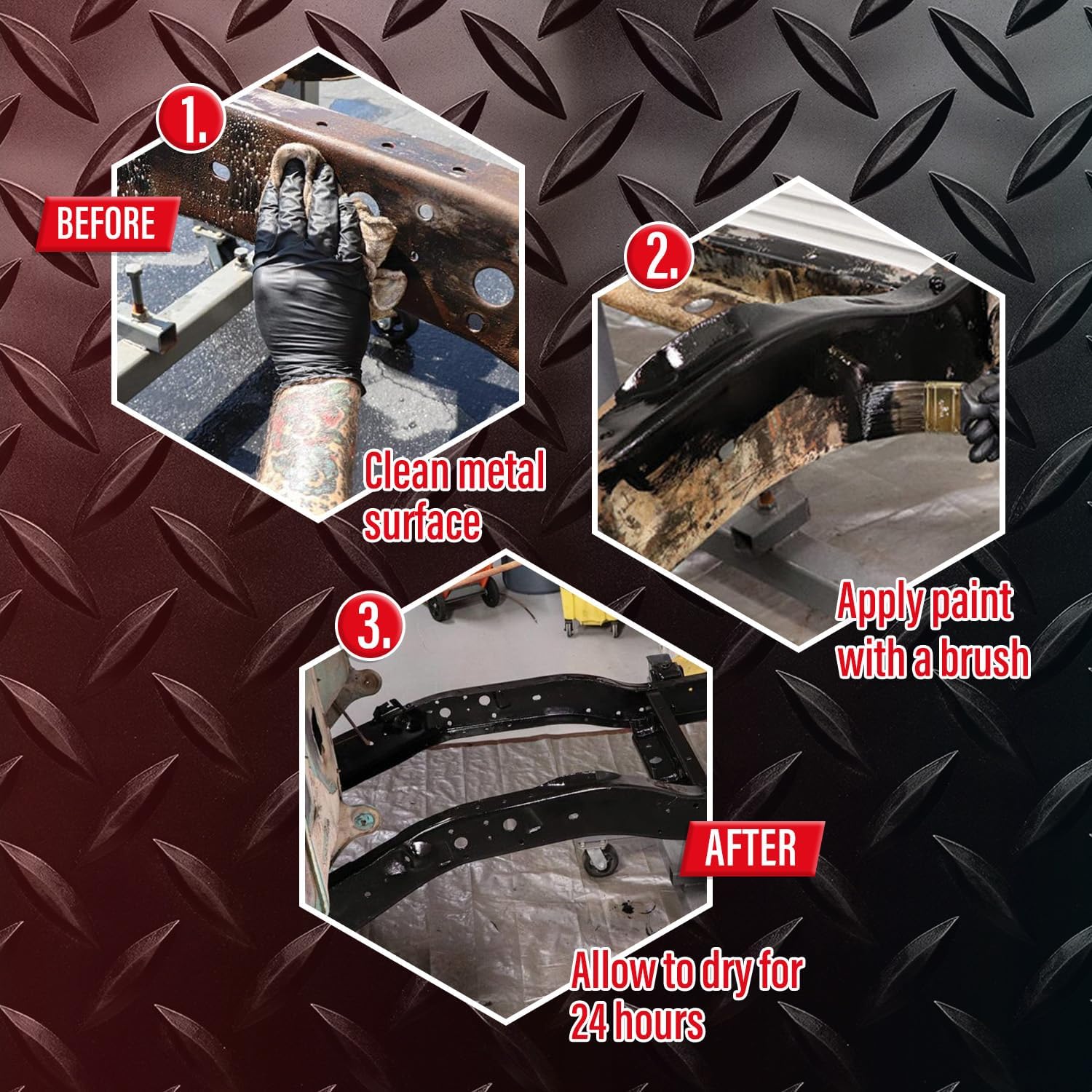 1.

BEFORE

Clean metal surface

2.

Apply paint with a brush

3.

AFTER

Allow to dry for 24 hours