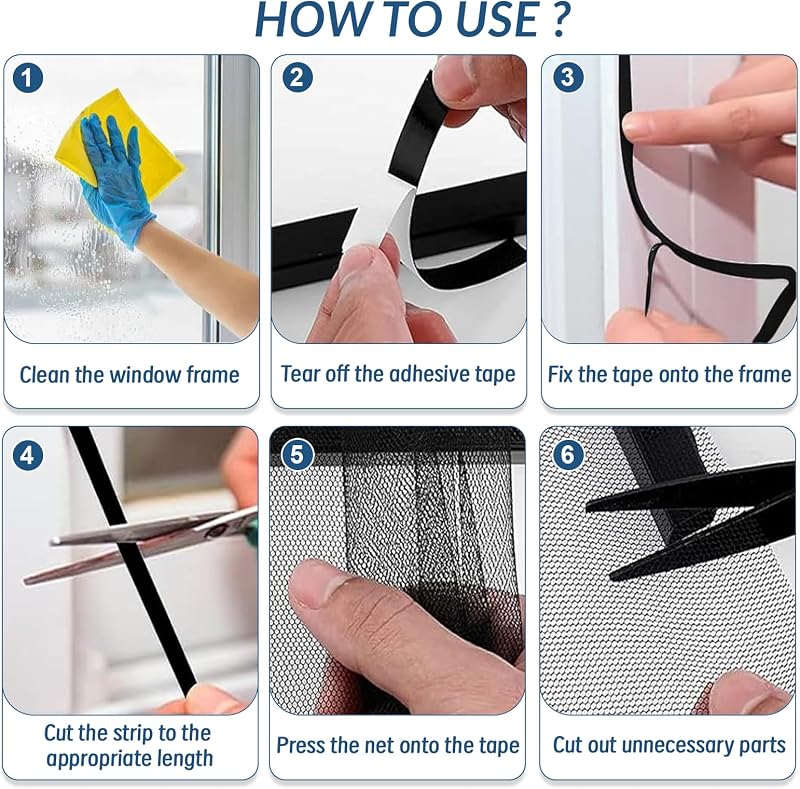 HOW TO USE ?

1

Clean the window frame

2

Tear off the adhesive tape

3

Fix the tape onto the frame

4

Cut the strip to the appropriate length

5

Press the net onto the tape

6

Cut out unnecessary parts