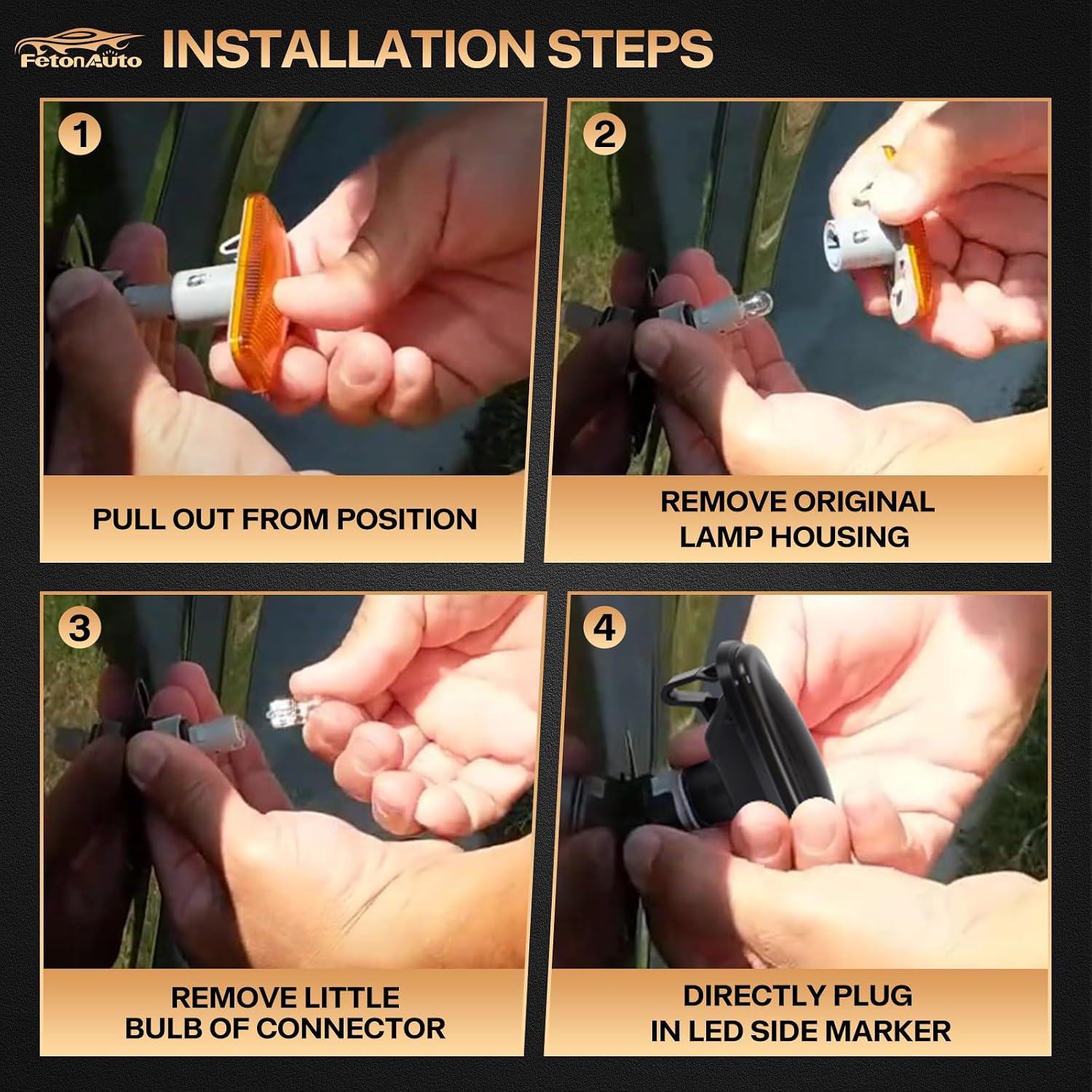 FetonAuto INSTALLATION STEPS

1

PULL OUT FROM POSITION

2

REMOVE ORIGINAL LAMP HOUSING

3

REMOVE LITTLE BULB OF CONNECTOR

4

DIRECTLY PLUG IN LED SIDE MARKER