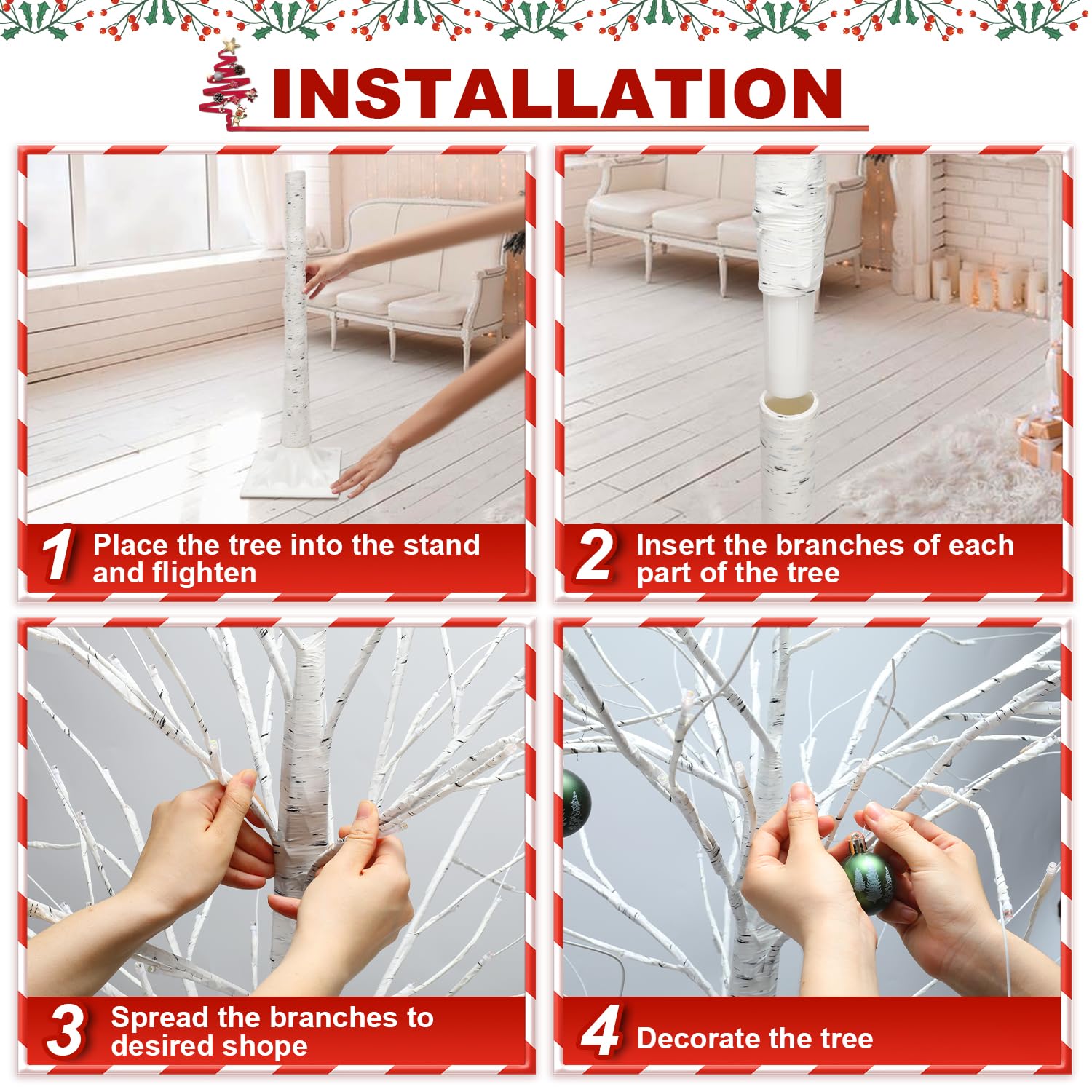 INSTALLATION

1 Place the tree into the stand and flighten

2 Insert the branches of each part of the tree

3 Spread the branches to desired shope

4 Decorate the tree