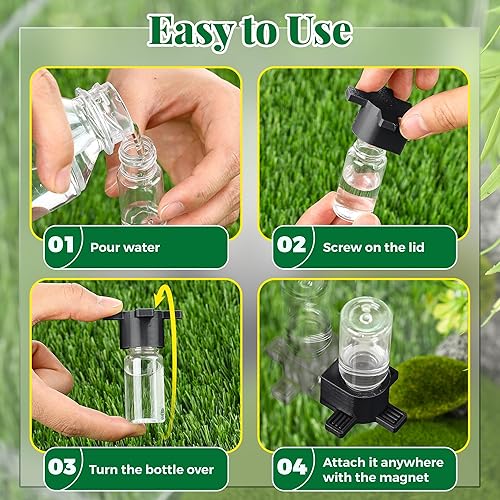 Easy to Use

01 Pour water

02 Screw on the lid

03 Turn the bottle over

04 Attach it anywhere with the magnet