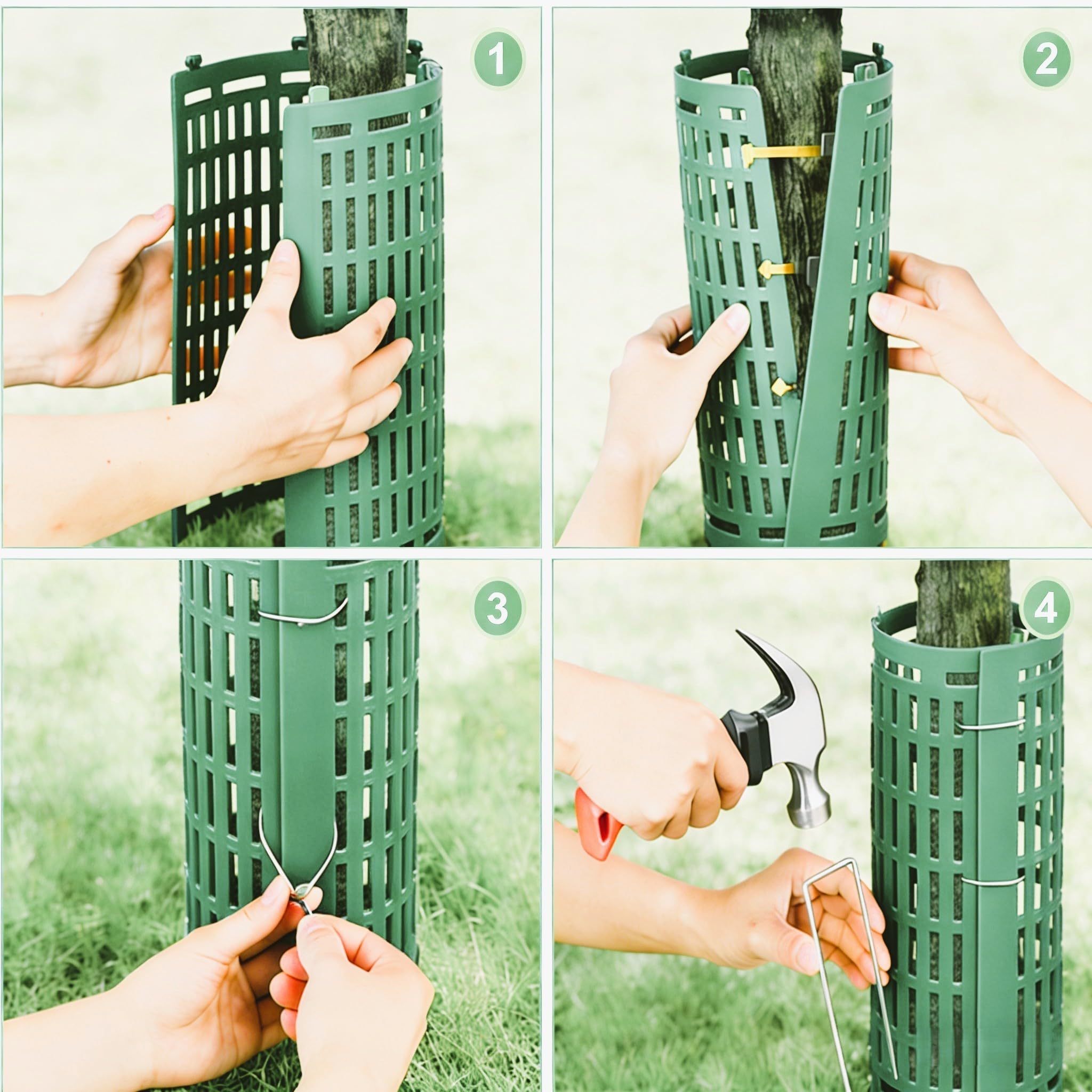 1

2

3

4