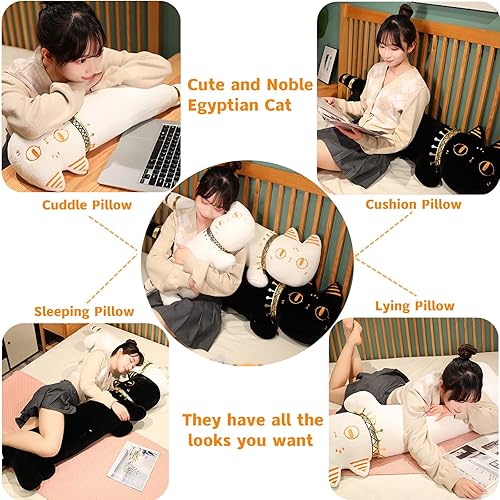 Cute and Noble Egyptian Cat

Cuddle Pillow

Cushion Pillow

Sleeping Pillow

Lying Pillow

They have all the looks you want