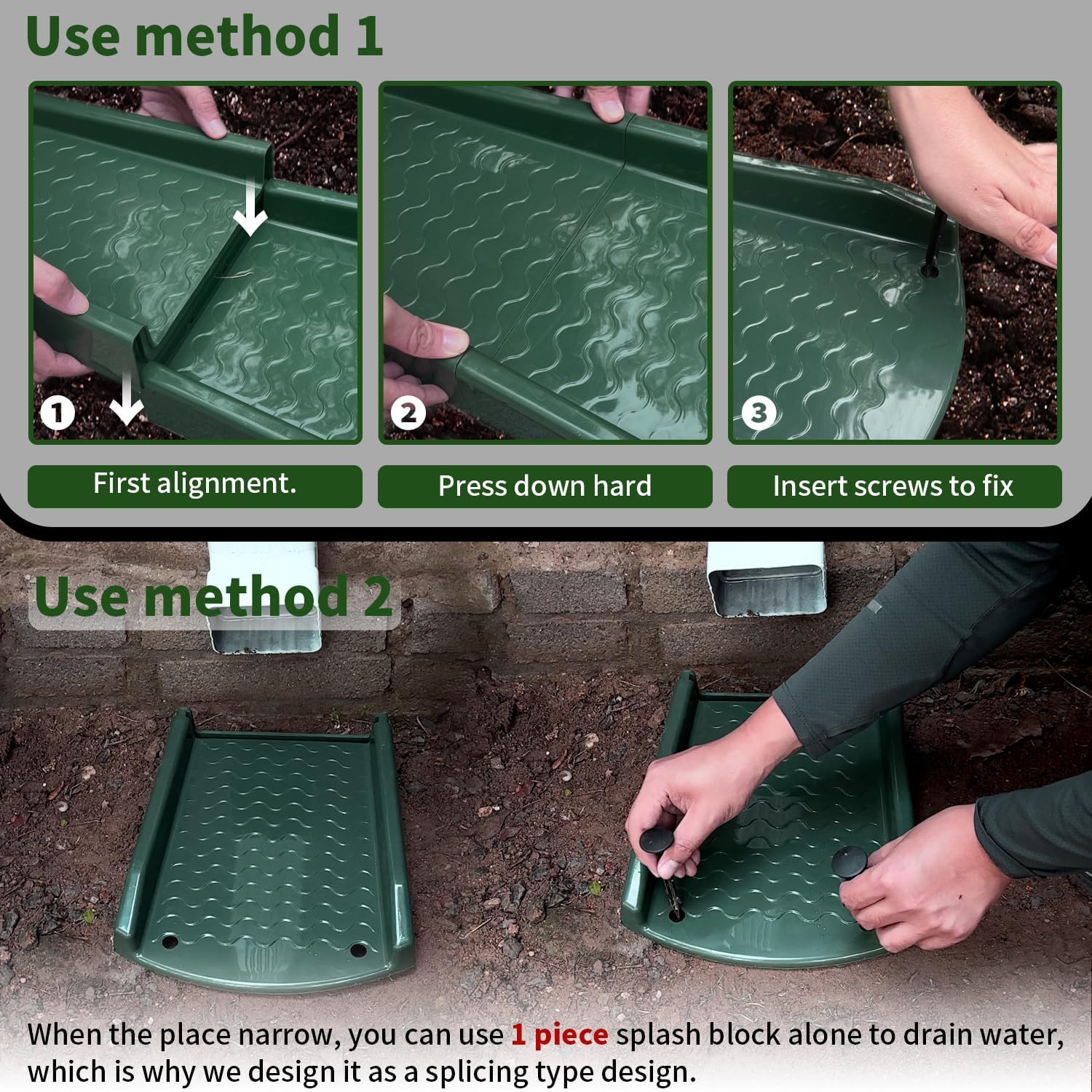 Use method 1

1

2

3

First alignment.

Press down hard

Insert screws to fix

Use method 2

When the place narrow, you can use 1 piece splash block alone to drain water, which is why we design it as a splicing type design.