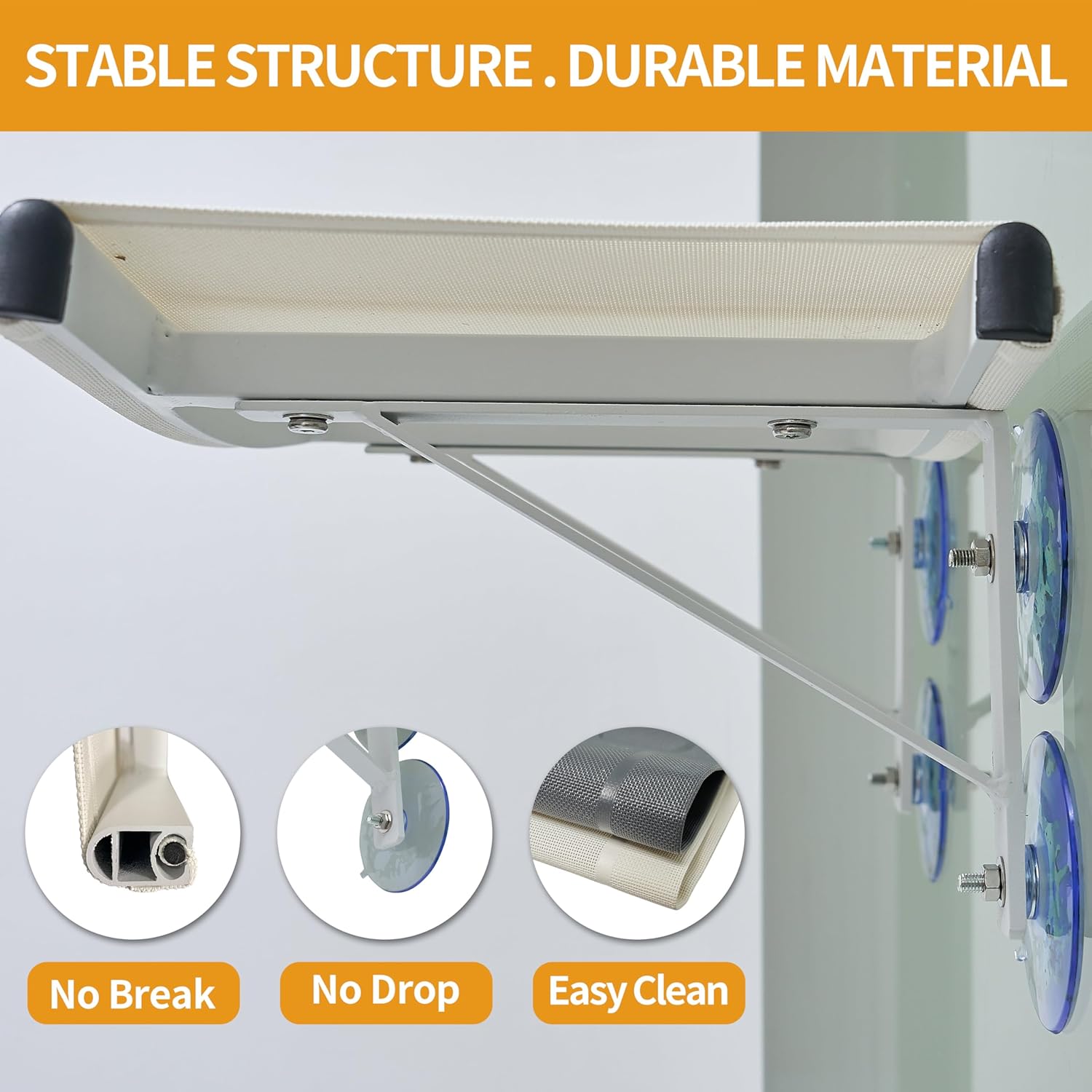 STABLE STRUCTURE . DURABLE MATERIAL

No Break

No Drop

Easy Clean