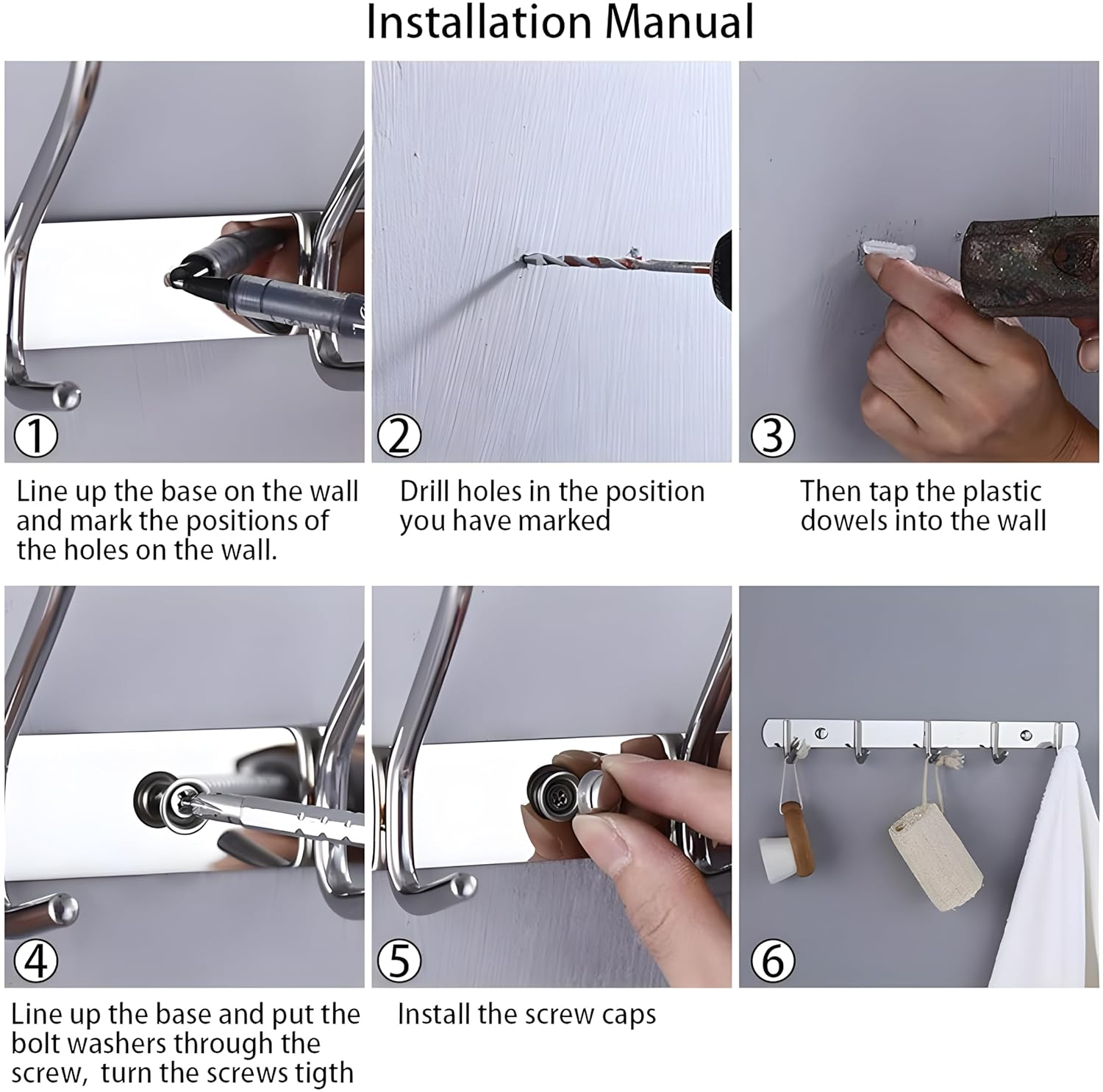 Installation Manual

①

Line up the base on the wall and mark the positions of the holes on the wall.

②

Drill holes in the position you have marked

③

Then tap the plastic dowels into the wall

④

Line up the base and put the bolt washers through the screw,  turn the screws tigth

⑤

Install the screw caps

⑥