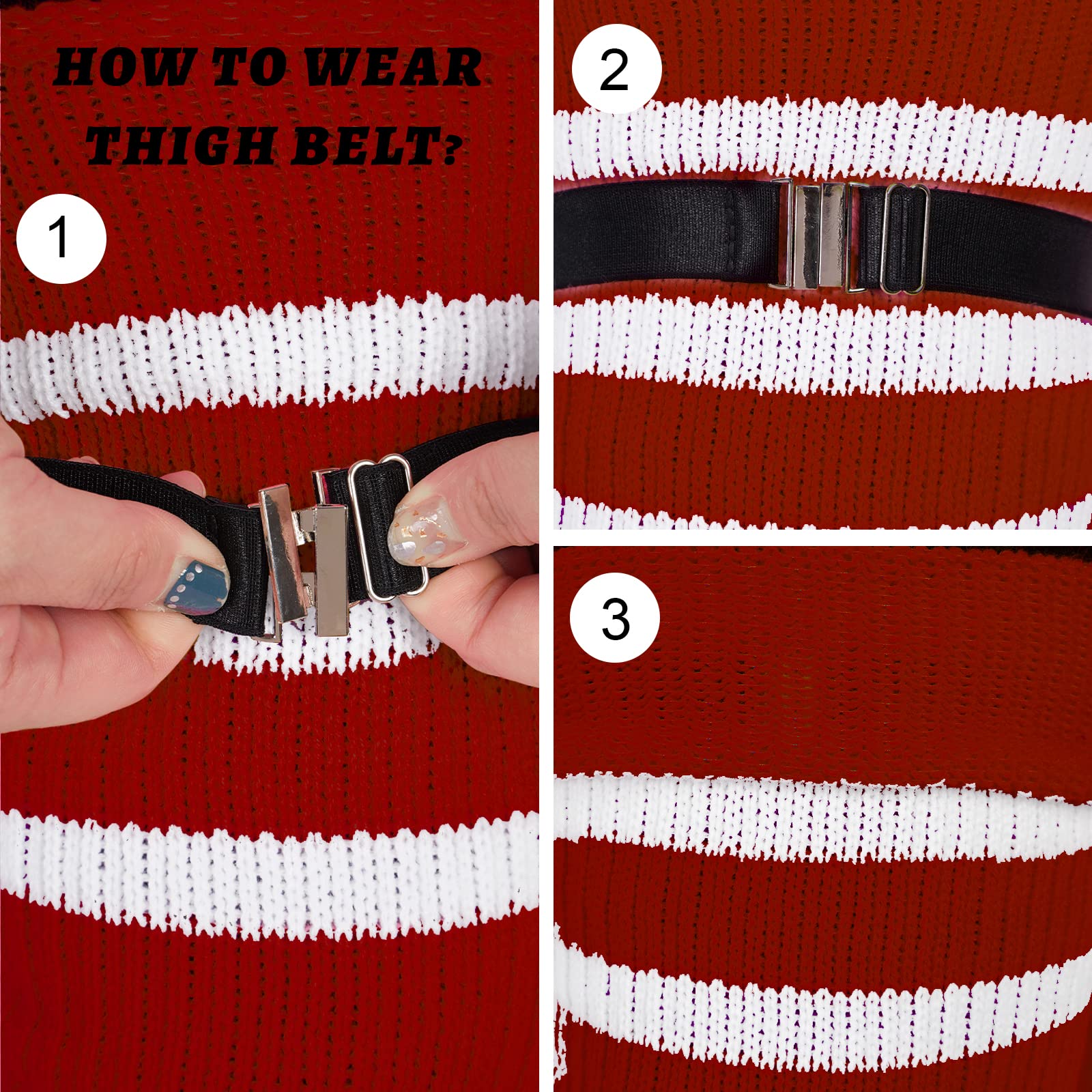 HOW TO WEAR THIGH BELT?

1

2

3