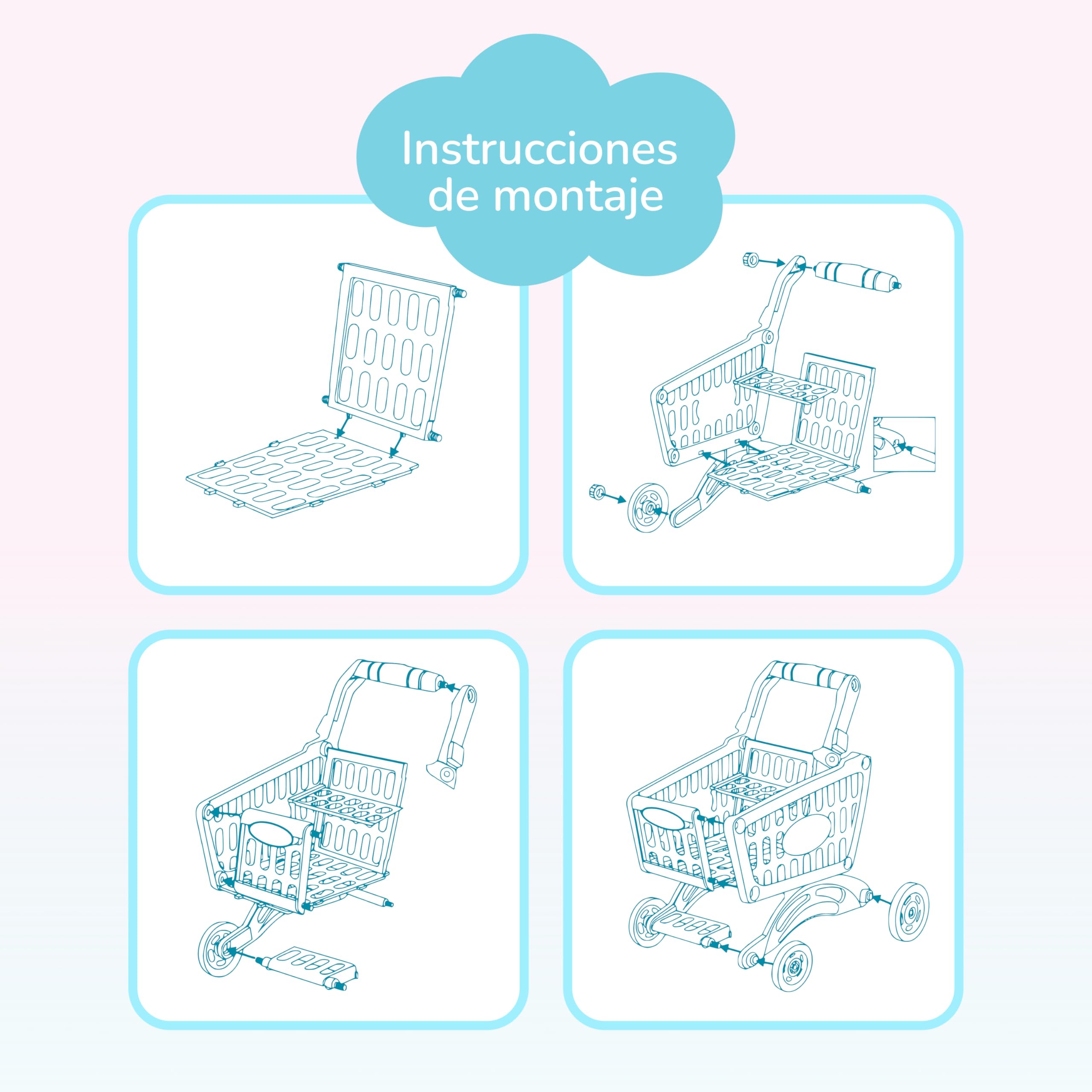 Instrucciones
de montaje