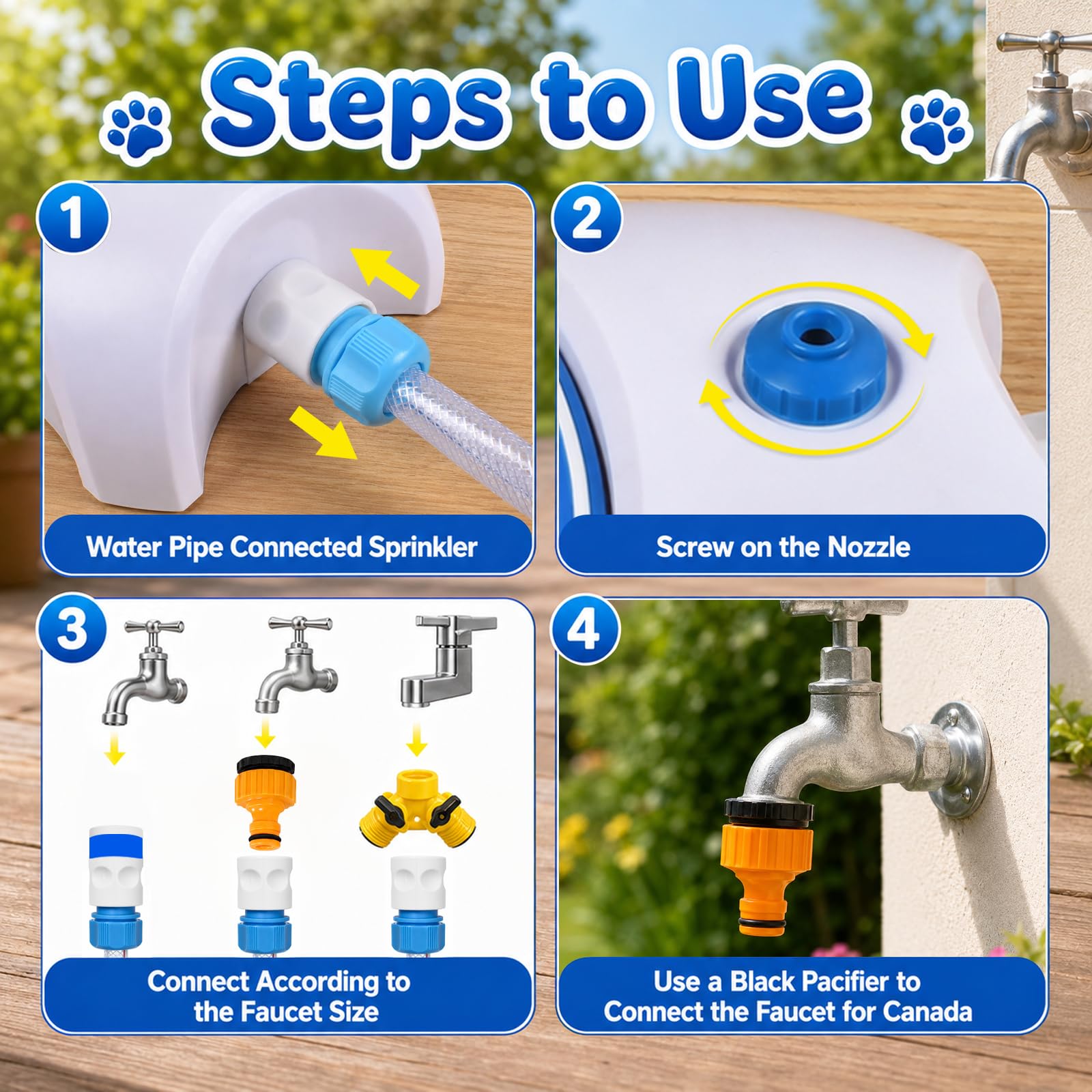 Steps to Use

1

Water Pipe Connected Sprinkler

2

Screw on the Nozzle

3

Connect According to the Faucet Size

4

Use a Black Pacifier to Connect the Faucet for Canada