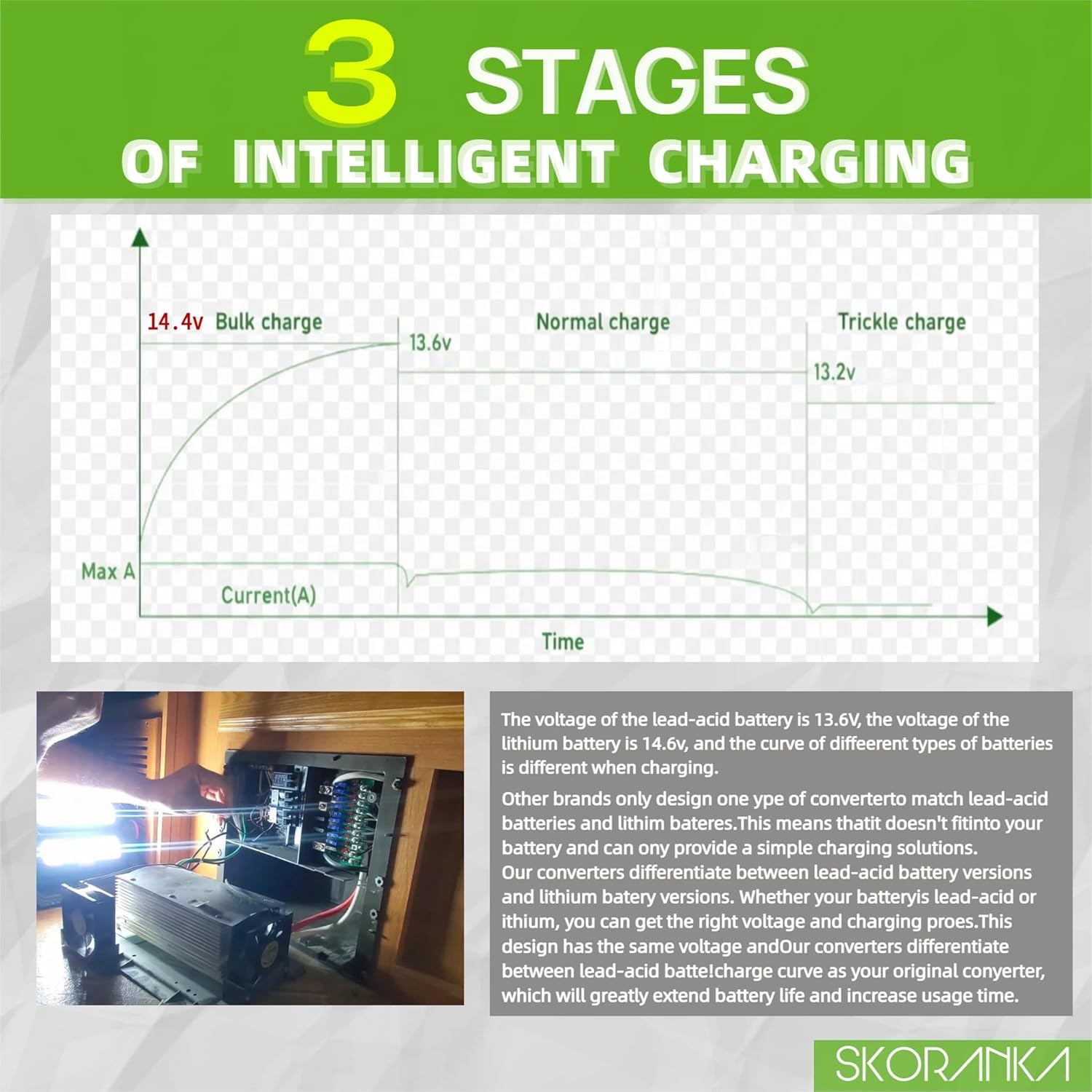 3 STAGES
OF INTELLIGENT CHARGING

14.4v Bulk charge
13.6v
Normal charge
Trickle charge
13.2v
Max A
Current(A)
Time

The voltage of the lead-acid battery is 13.6V, the voltage of the lithium battery is 14.6v, and the curve of diffeerent types of batteries is different when charging.

Other brands only design one ype of converterto match lead-acid batteries and lithim bateres.This means thatit doesn't fitinto your battery and can ony provide a simple charging solutions.
Our converters differentiate between lead-acid battery versions and lithium batery versions. Whether your batteryis lead-acid or ithium, you can get the right voltage and charging proes.This design has the same voltage andOur converters differentiate between lead-acid batte!charge curve as your original conyerter, which will greatly extend battery life and increase usage time.

SKORANKA