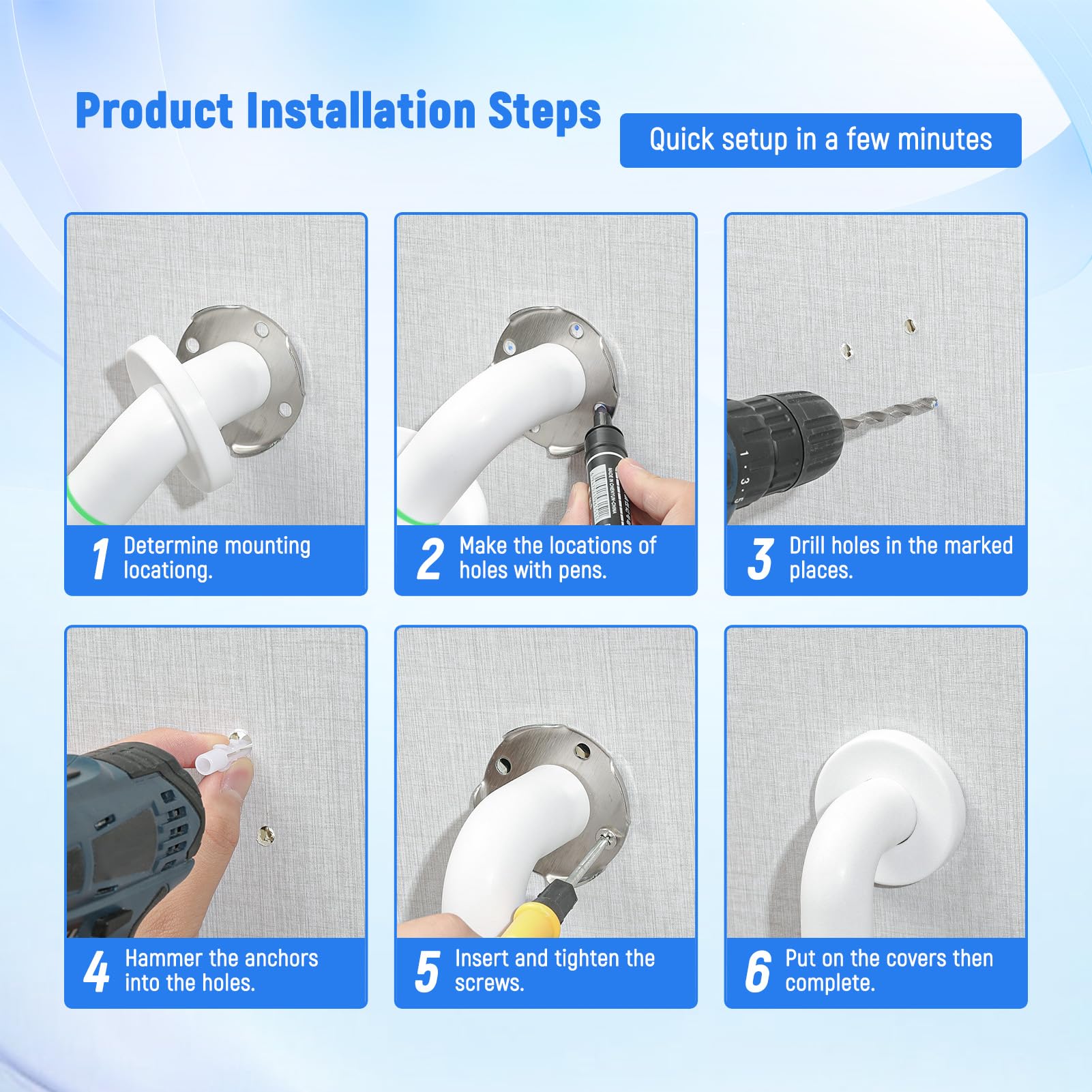 Product Installation Steps

Quick setup in a few minutes

1 Determine mounting locationg.

2 Make the locations of holes with pens.

3 Drill holes in the marked places.

4 Hammer the anchors into the holes.

5 Insert and tighten the screws.

6 Put on the covers then complete.