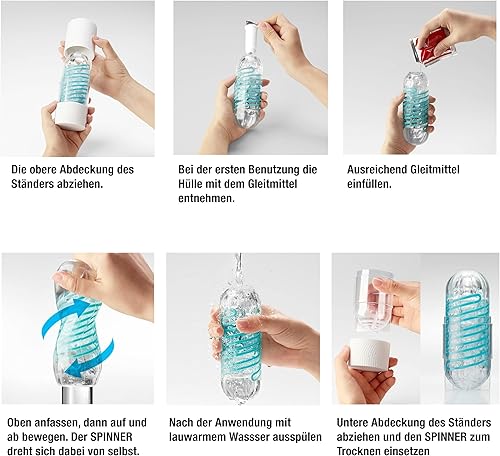 Die obere Abdeckung des Ständers abziehen.

Bei der ersten Benutzung die Hülle mit dem Gleitmittel entnehmen.

Ausreichend Gleitmittel einfüllen.

Oben anfassen, dann auf und ab bewegen. Der SPINNER dreht sich dabei von selbst.

Nach der Anwendung mit lauwarmem Wassser ausspülen

Untere Abdeckung des Ständers abziehen und den SPINNER zum Trocknen einsetzen