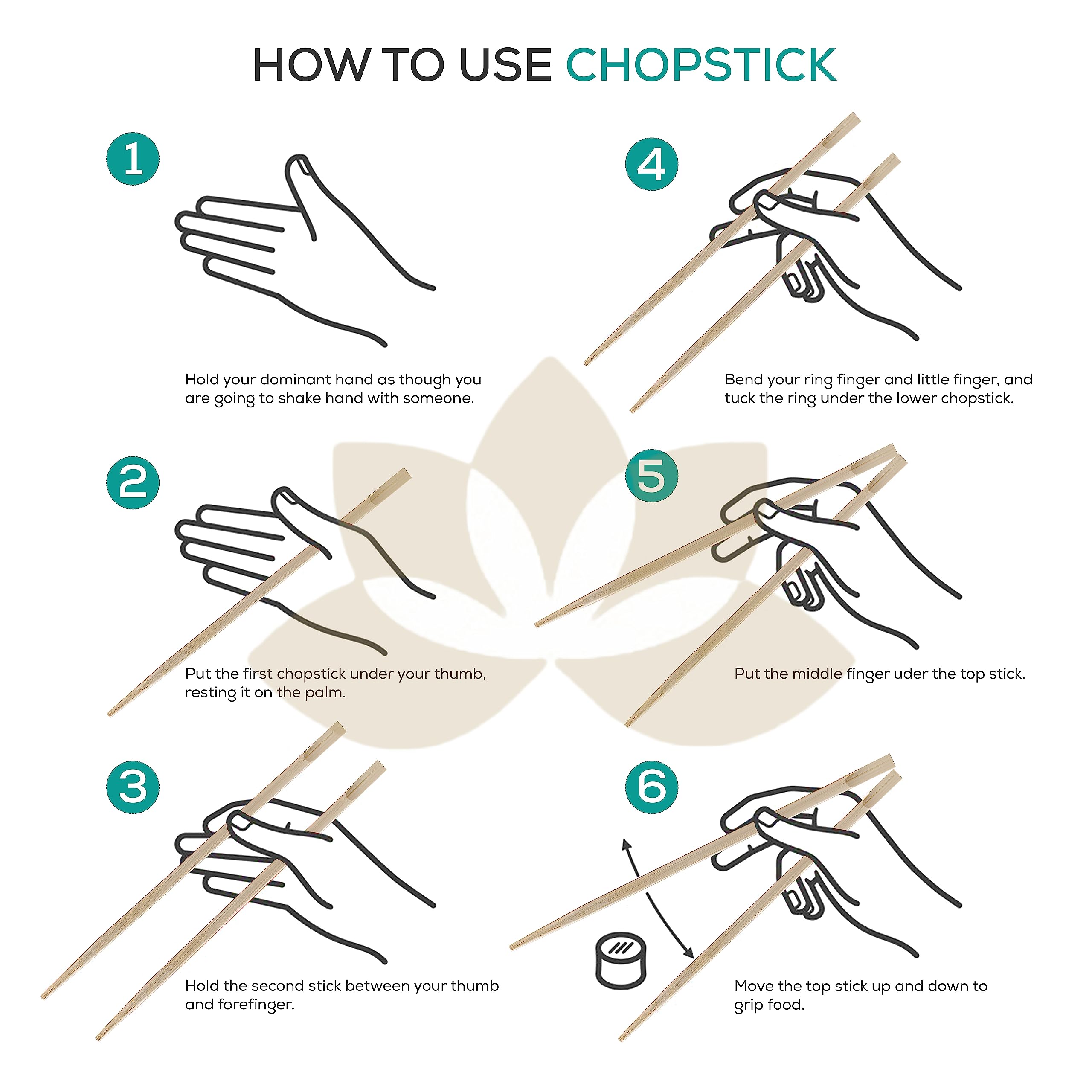 HOW TO USE CHOPSTICK

1

Hold your dominant hand as though you are going to shake hand with someone.

2

Put the first chopstick under your thumb, resting it on the palm.

3

Hold the second stick between your thumb and forefinger.

4

Bend your ring finger and little finger, and tuck the ring under the lower chopstick.

5

Put the middle finger uder the top stick.

6

Move the top stick up and down to grip food.