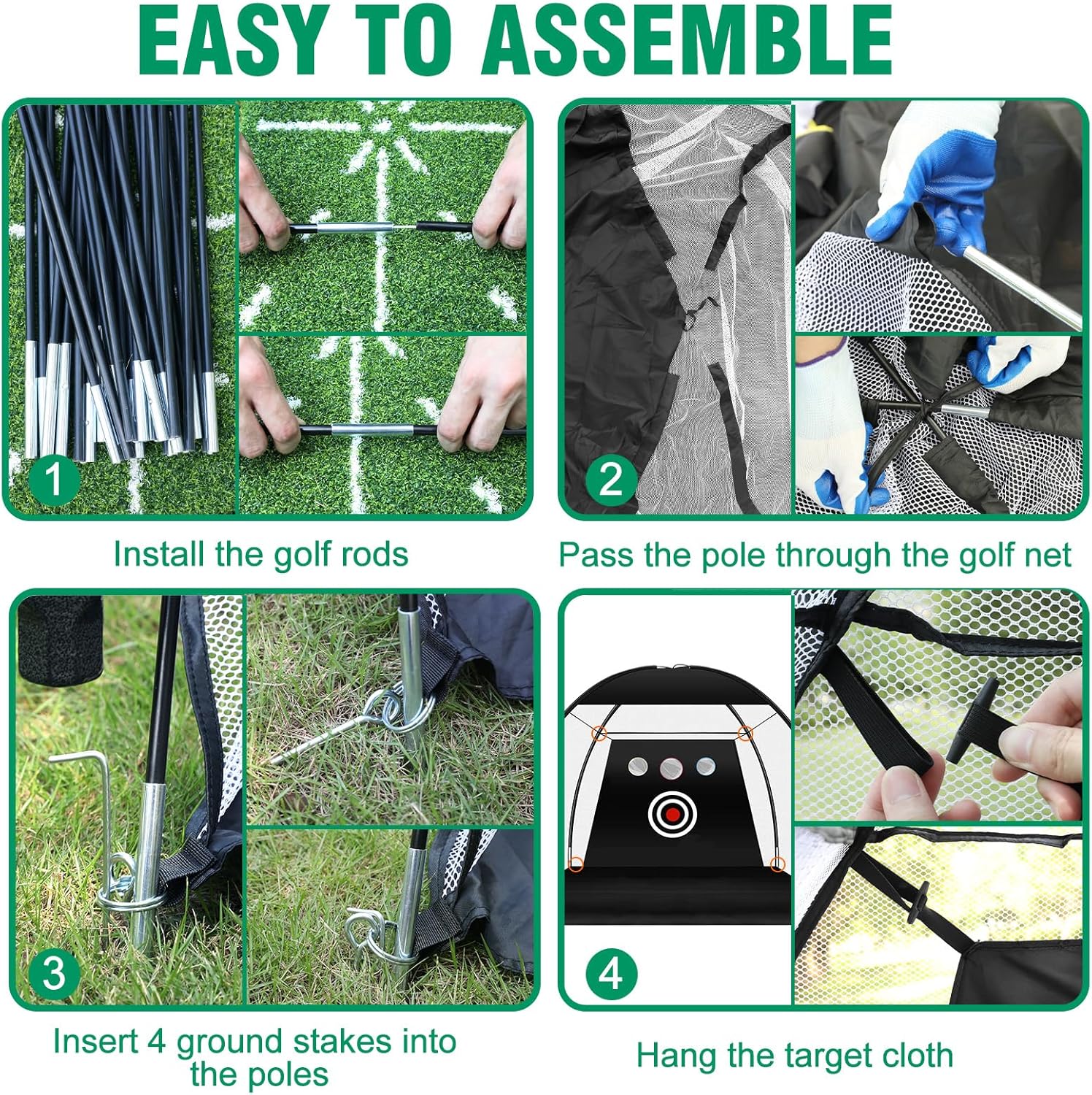 EASY TO ASSEMBLE

1

Install the golf rods

2

Pass the pole through the golf net

3

Insert 4 ground stakes into the poles

4

Hang the target cloth