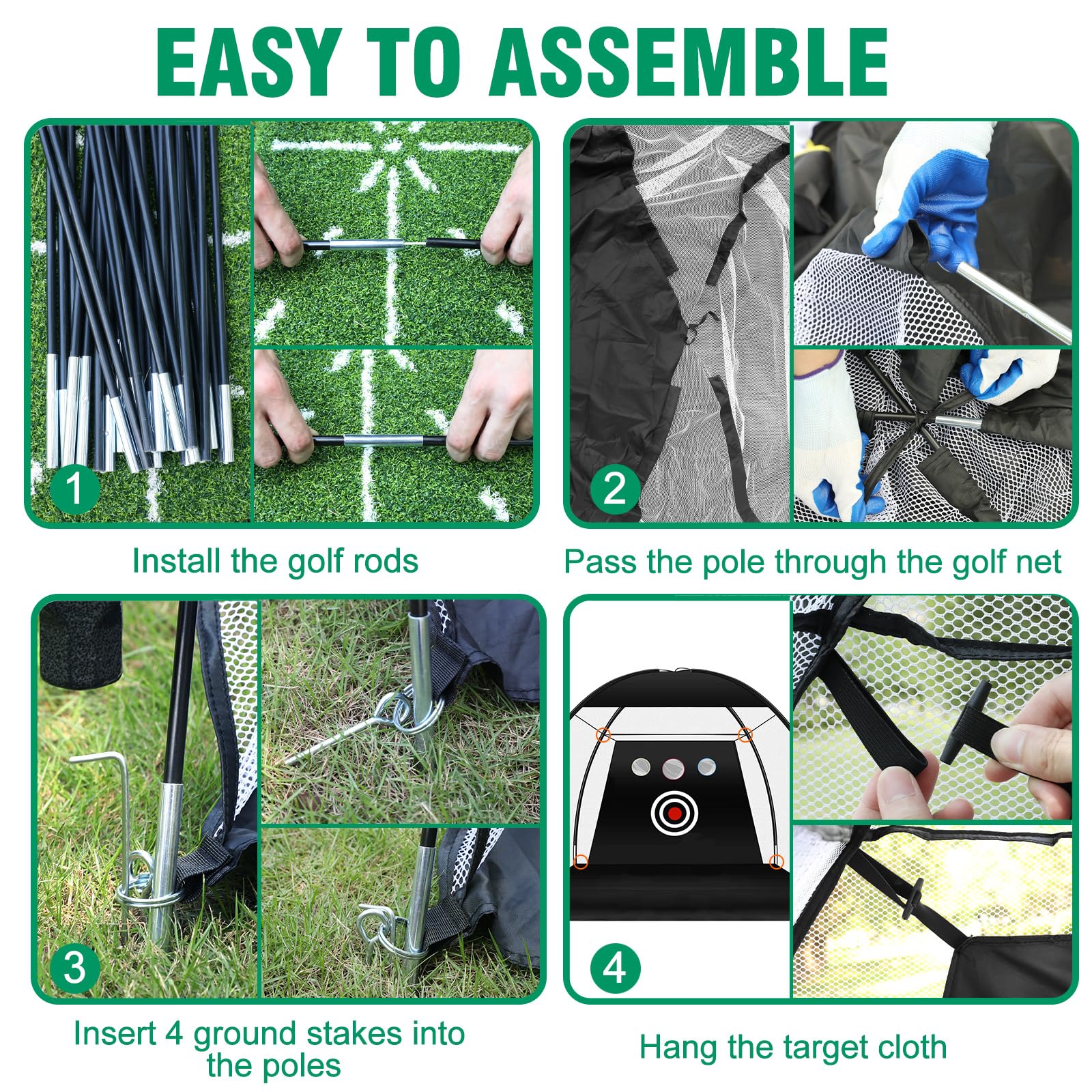 EASY TO ASSEMBLE

1

Install the golf rods

2

Pass the pole through the golf net

3

Insert 4 ground stakes into the poles

4

Hang the target cloth