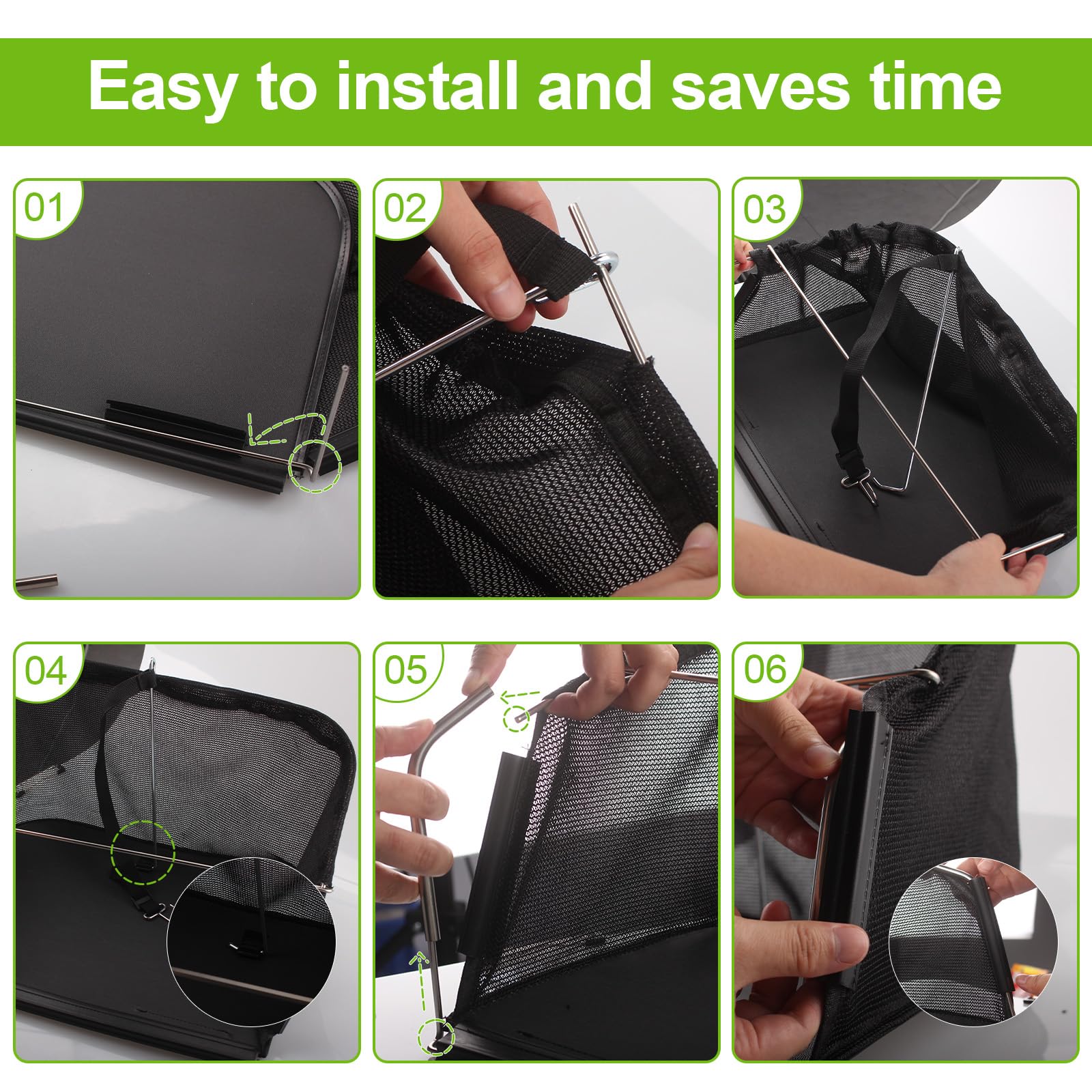 Easy to install and saves time

01

02

03

04

05

06