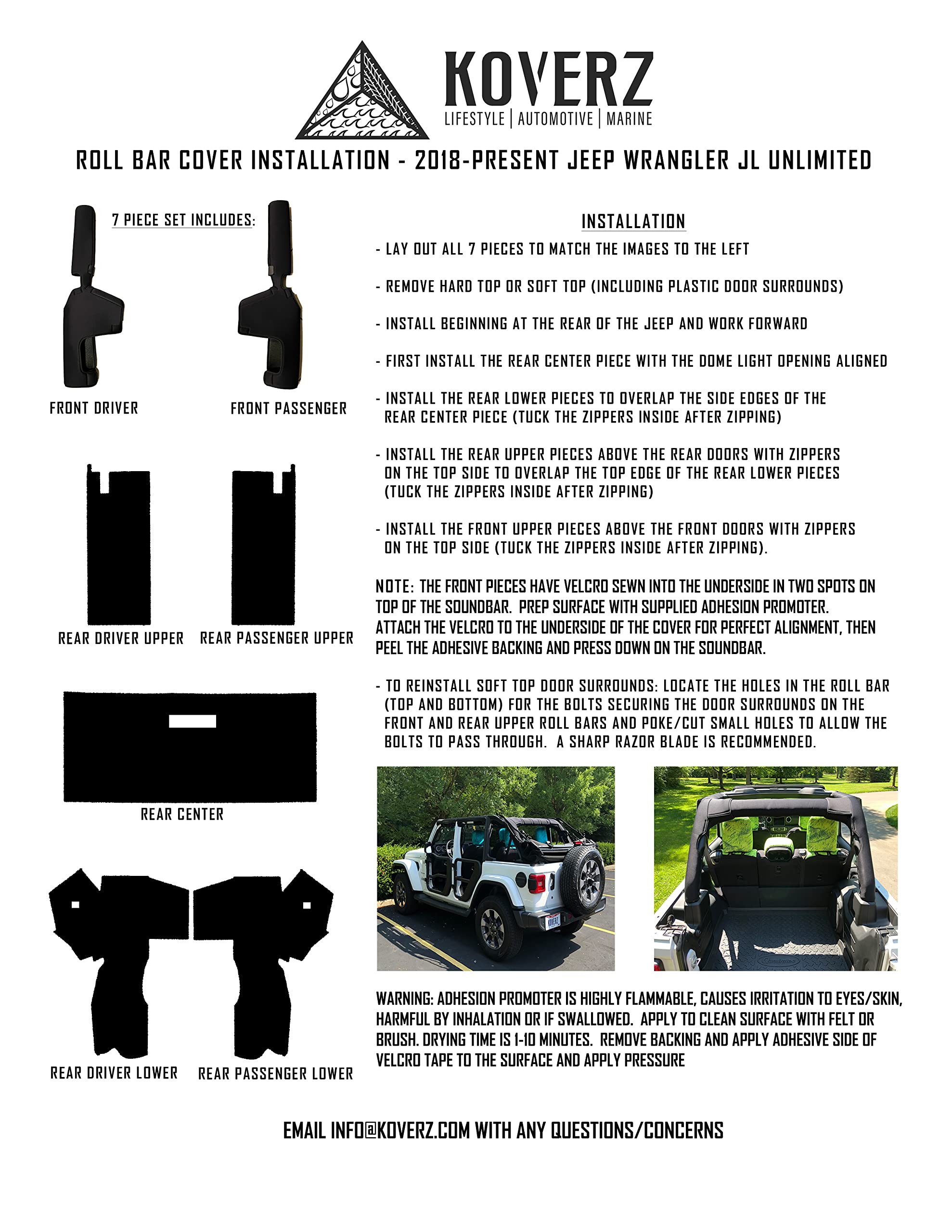 KOVERZ
LIFESTYLE | AUTOMOTIVE | MARINE

ROLL BAR COVER INSTALLATION - 2018-PRESENT JEEP WRANGLER JL UNLIMITED

7 PIECE SET INCLUDES:

FRONT DRIVER

FRONT PASSENGER

REAR DRIVER UPPER

REAR PASSENGER UPPER

REAR CENTER

REAR DRIVER LOWER

REAR PASSENGER LOWER

INSTALLATION

- LAY OUT ALL 7 PIECES TO MATCH THE IMAGES TO THE LEFT

- REMOVE HARD TOP OR SOFT TOP (INCLUDING PLASTIC DOOR SURROUNDS)

- INSTALL BEGINNING AT THE REAR OF THE JEEP AND WORK FORWARD

- FIRST INSTALL THE REAR CENTER PIECE WITH THE DOME LIGHT OPENING ALIGNED

- INSTALL THE REAR LOWER PIECES TO OVERLAP THE SIDE EDGES OF THE REAR CENTER PIECE (TUCK THE ZIPPERS INSIDE AFTER ZIPPING)

- INSTALL THE REAR UPPER PIECES ABOVE THE REAR DOORS WITH ZIPPERS ON THE TOP SIDE TO OVERLAP THE TOP EDGE OF THE REAR LOWER PIECES (TUCK THE ZIPPERS INSIDE AFTER ZIPPING)

- INSTALL THE FRONT UPPER PIECES ABOVE THE FRONT DOORS WITH ZIPPERS ON THE TOP SIDE (TUCK THE ZIPPERS INSIDE AFTER ZIPPING).

NOTE: THE FRONT PIECES HAVE VELCRO SEWN INTO THE UNDERSIDE IN TWO SPOTS ON TOP OF THE SOUNDBAR. PREP SURFACE WITH SUPPLIED ADHESION PROMOTER. ATTACH THE VELCRO TO THE UNDERSIDE OF THE COVER FOR PERFECT ALIGNMENT, THEN PEEL THE ADHESIVE BACKING AND PRESS DOWN ON THE SOUNDBAR.

- TO REINSTALL SOFT TOP DOOR SURROUNDS: LOCATE THE HOLES IN THE ROLL BAR (TOP AND BOTTOM) FOR THE BOLTS SECURING THE DOOR SURROUNDS ON THE FRONT AND REAR UPPER ROLL BARS AND POKE/CUT SMALL HOLES TO ALLOW THE BOLTS TO PASS THROUGH. A SHARP RAZOR BLADE IS RECOMMENDED.

KOVERZ

WARNING: ADHESION PROMOTER IS HIGHLY FLAMMABLE, CAUSES IRRITATION TO EYES/SKIN, HARMFUL BY INHALATION OR IF SWALLOWED. APPLY TO CLEAN SURFACE WITH FELT OR BRUSH. DRYING TIME IS 1-10 MINUTES. REMOVE BACKING AND APPLY ADHESIVE SIDE OF VELCRO TAPE TO THE SURFACE AND APPLY PRESSURE

EMAIL INFO@KOVERZ.COM WITH ANY QUESTIONS/CONCERNS