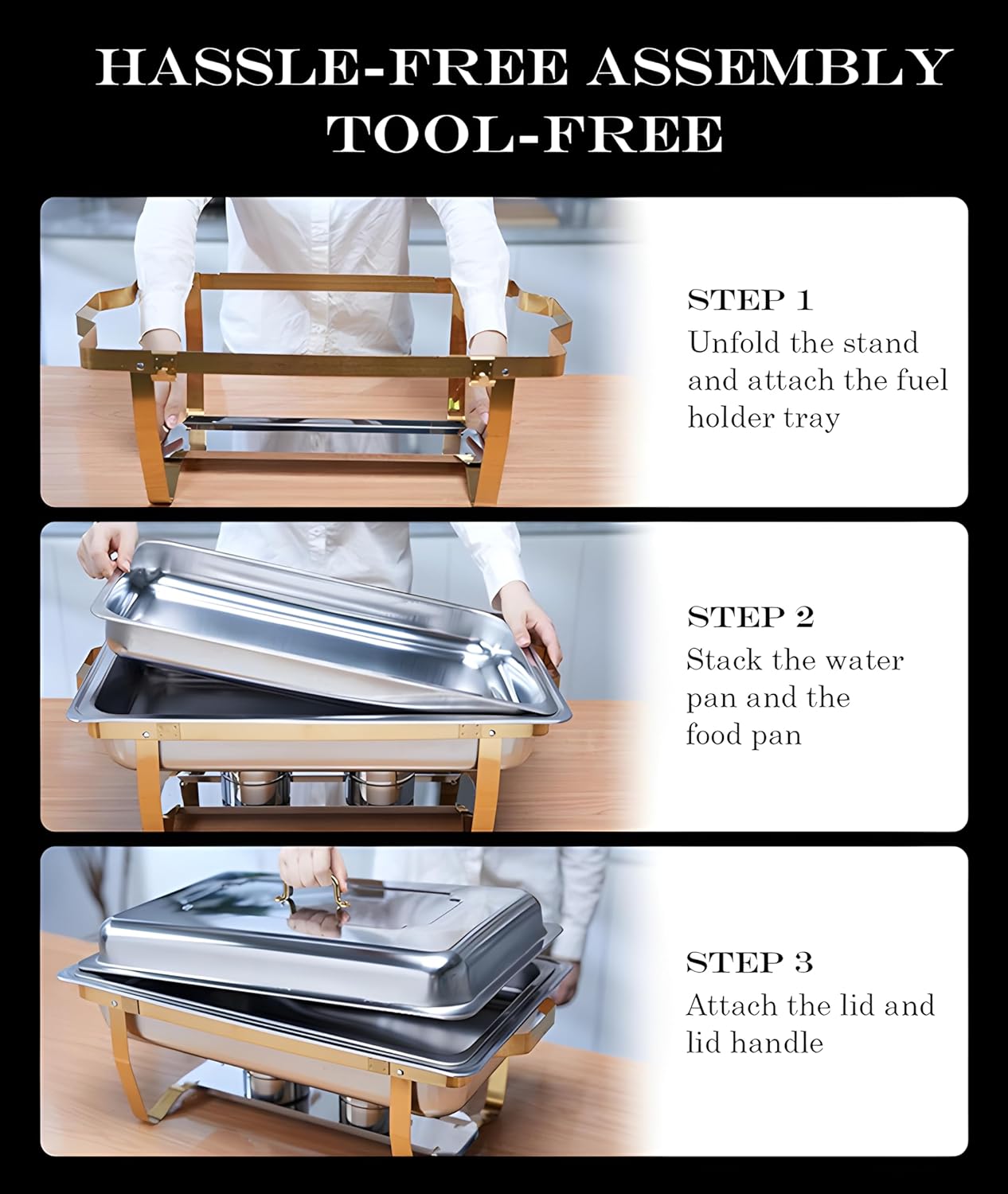 HASSLE-FREE ASSEMBLY
TOOL-FREE

STEP 1
Unfold the stand and attach the fuel holder tray

STEP 2
Stack the water pan and the food pan

STEP 3
Attach the lid and lid handle