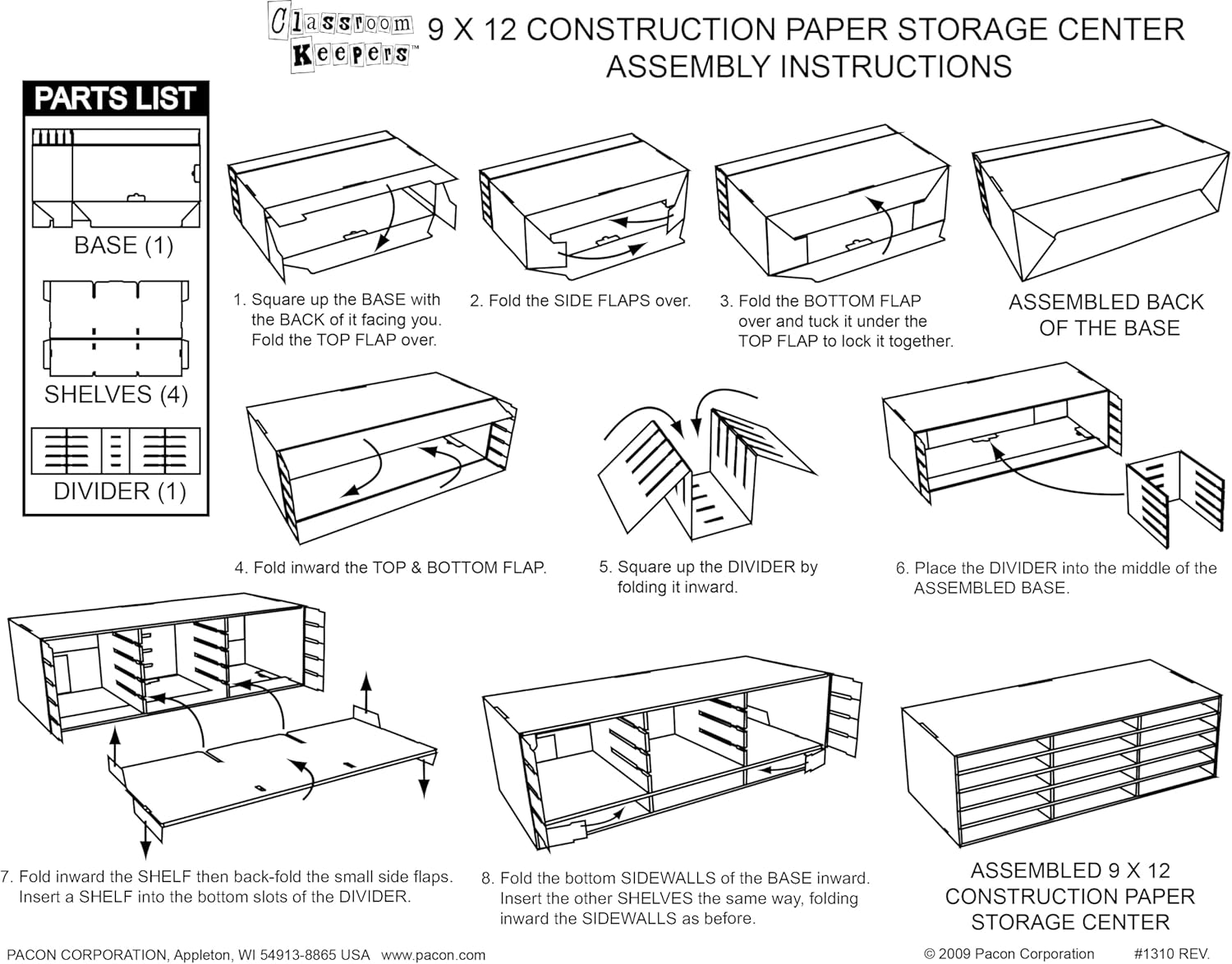 Classroom Keepers™

9 X 12 CONSTRUCTION PAPER STORAGE CENTER
ASSEMBLY INSTRUCTIONS

PARTS LIST

BASE (1)

SHELVES (4)

DIVIDER (1)

1. Square up the BASE with the BACK of it facing you. Fold the TOP FLAP over.

2. Fold the SIDE FLAPS over.

3. Fold the BOTTOM FLAP over and tuck it under the TOP FLAP to lock it together.

ASSEMBLED BACK OF THE BASE

4. Fold inward the TOP & BOTTOM FLAP.

5. Square up the DIVIDER by folding it inward.

6. Place the DIVIDER into the middle of the ASSEMBLED BASE.

7. Fold inward the SHELF then back-fold the small side flaps. Insert a SHELF into the bottom slots of the DIVIDER.

8. Fold the bottom SIDEWALLS of the BASE inward. Insert the other SHELVES the same way, folding inward the SIDEWALLS as before.

ASSEMBLED 9 X 12 CONSTRUCTION PAPER STORAGE CENTER

PACON CORPORATION, Appleton, WI 54913-8865 USA www.pacon.com

© 2009 Pacon Corporation #1310 REV.