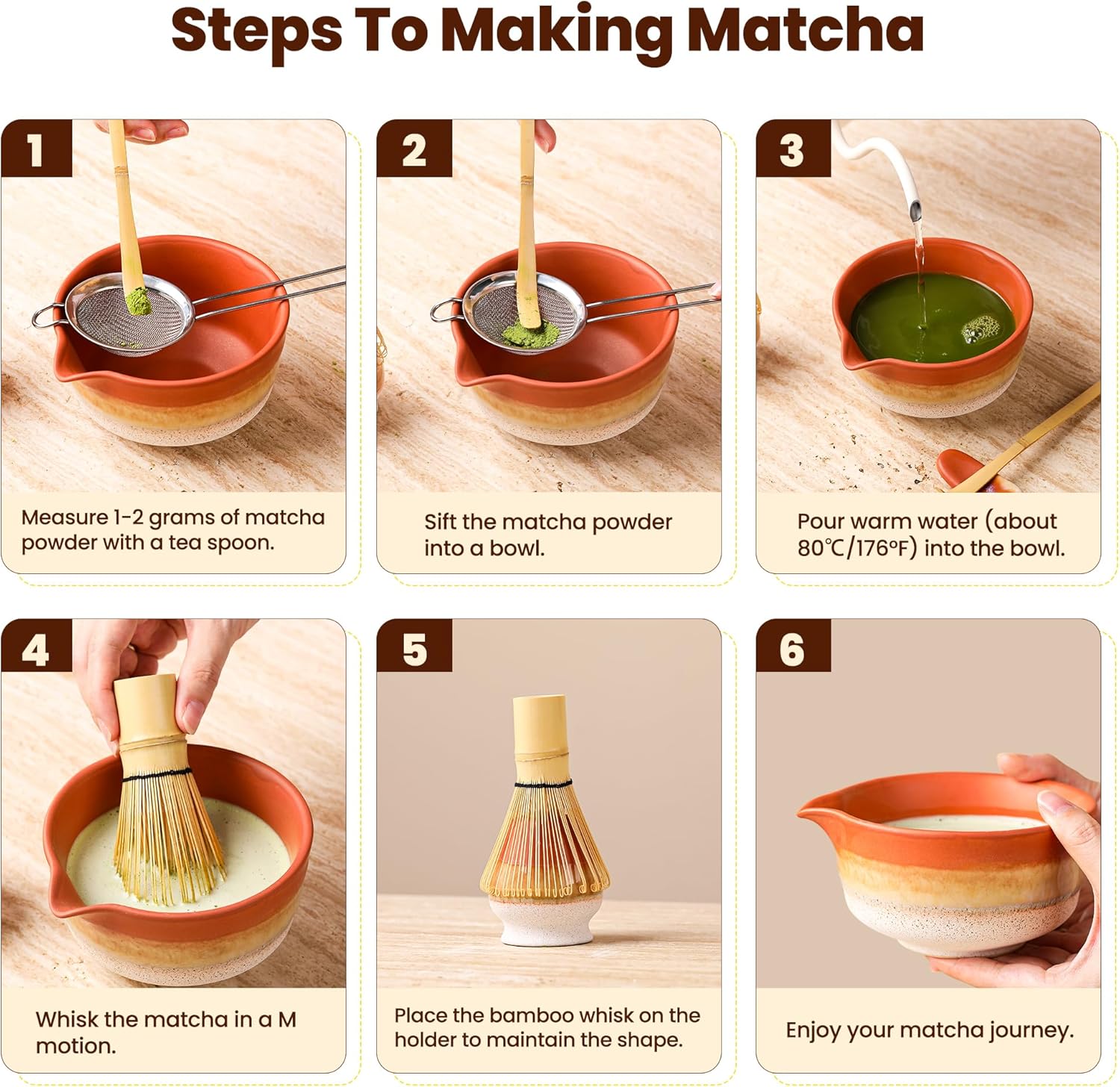 Steps To Making Matcha

1

Measure 1-2 grams of matcha powder with a tea spoon.

2

Sift the matcha powder into a bowl.

3

Pour warm water (about 80℃/176°F) into the bowl.

4

Whisk the matcha in a M motion.

5

Place the bamboo whisk on the holder to maintain the shape.

6

Enjoy your matcha journey.