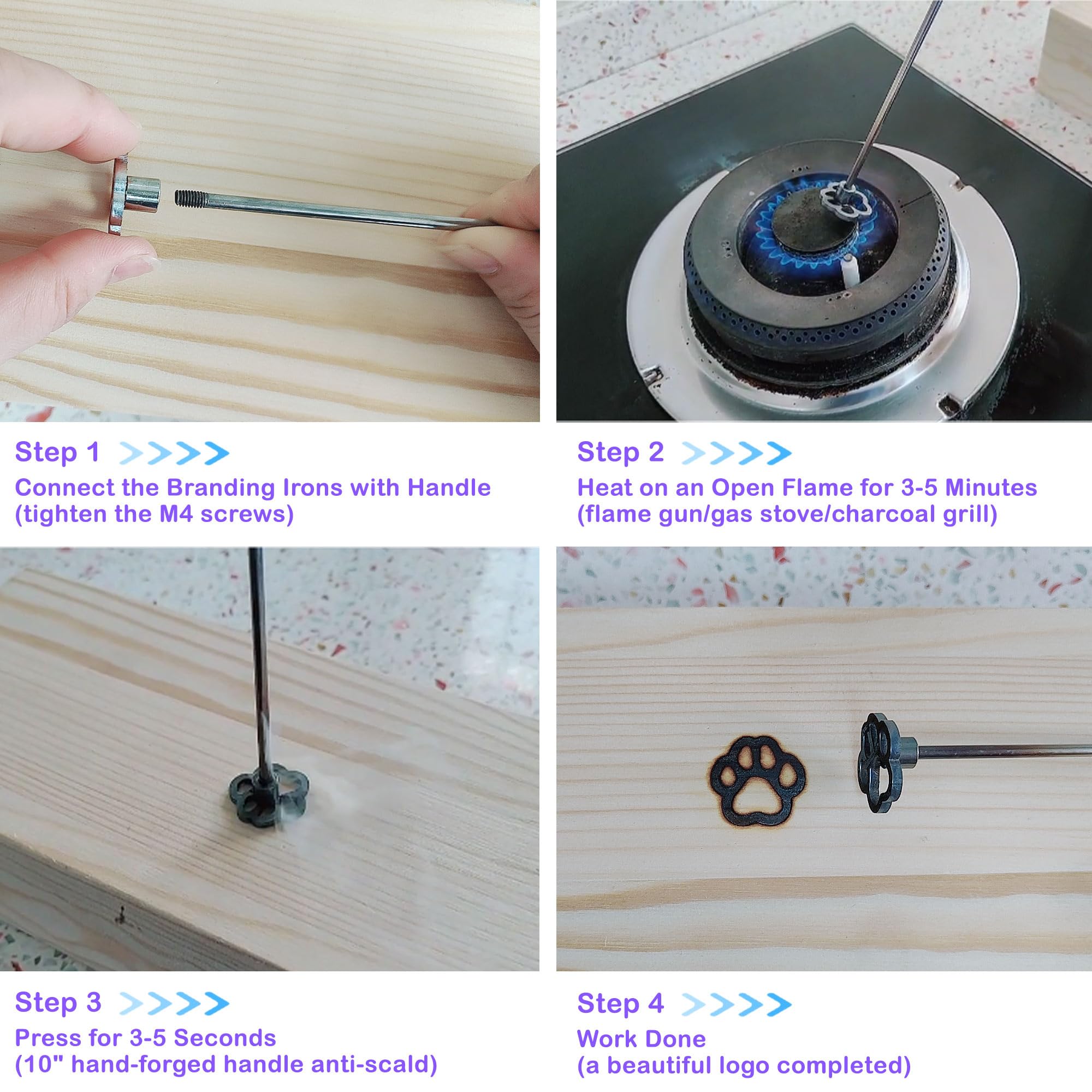 Step 1 >>>>

Connect the Branding Irons with Handle (tighten the M4 screws)

Step 2 >>>>

Heat on an Open Flame for 3-5 Minutes (flame gun/gas stove/charcoal grill)

Step 3 >>>>

Press for 3-5 Seconds (10" hand-forged handle anti-scald)

Step 4 >>>>

Work Done (a beautiful logo completed)