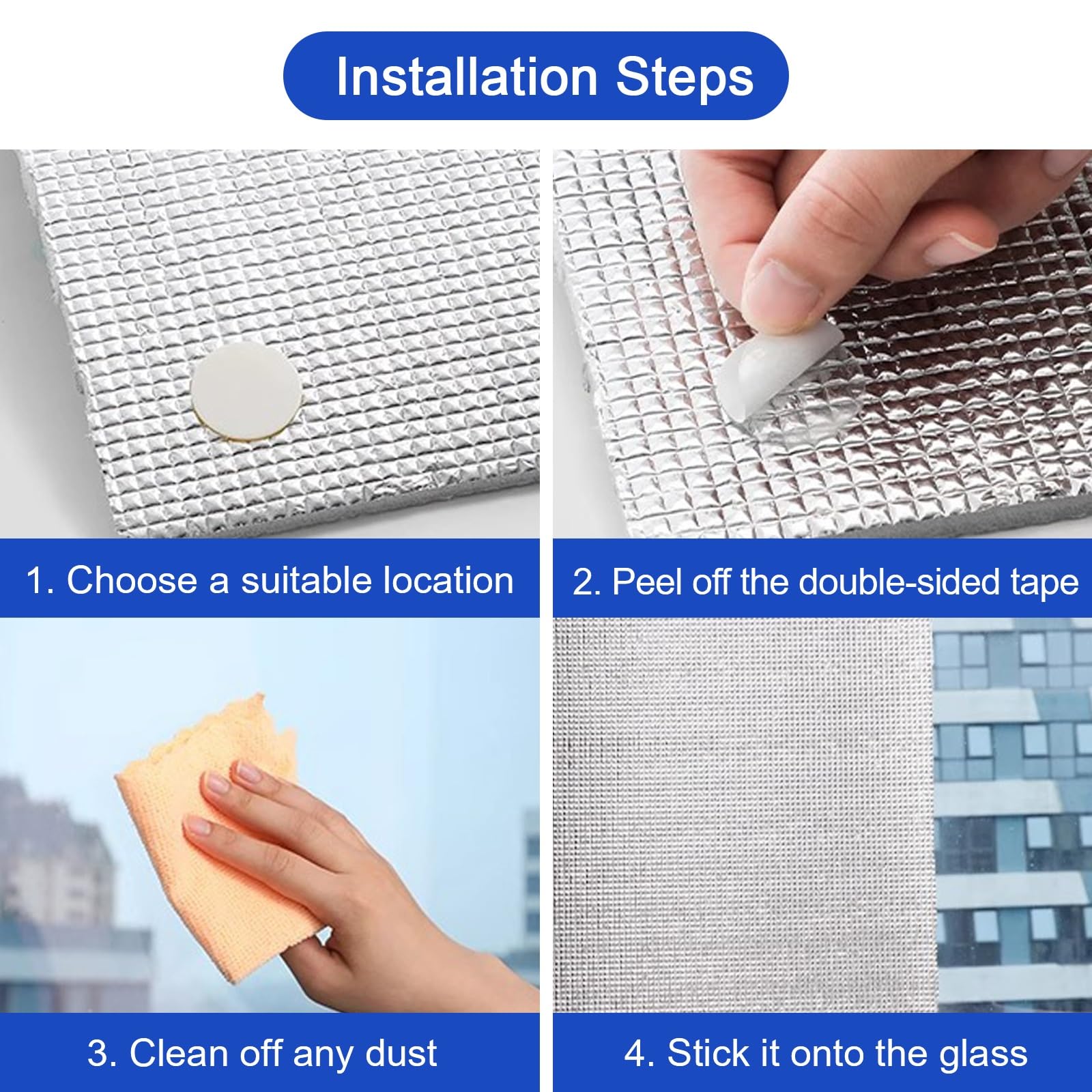 Installation Steps

1. Choose a suitable location

2. Peel off the double-sided tape

3. Clean off any dust

4. Stick it onto the glass