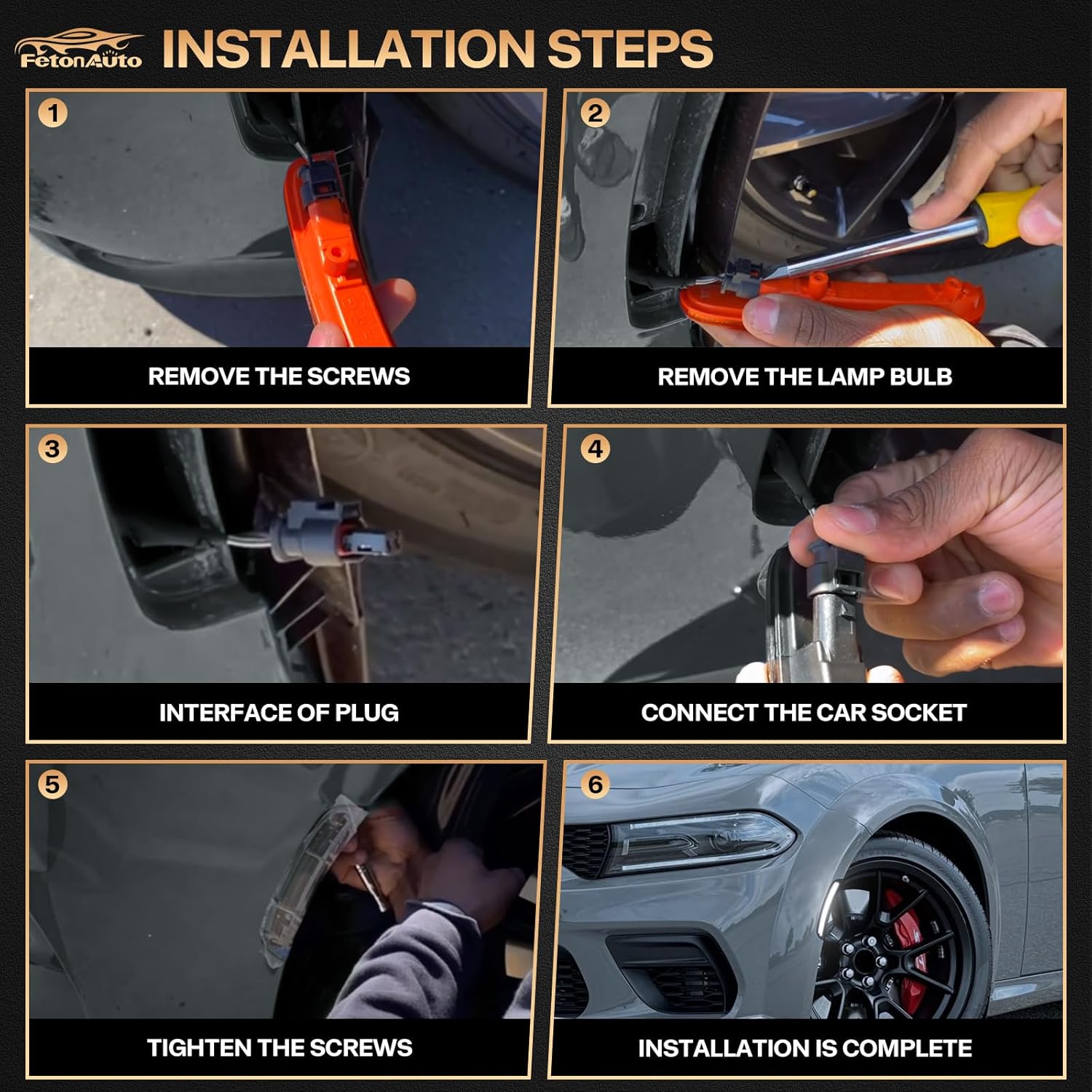 FetonAuto INSTALLATION STEPS

1
REMOVE THE SCREWS

2
REMOVE THE LAMP BULB

3
INTERFACE OF PLUG

4
CONNECT THE CAR SOCKET

5
TIGHTEN THE SCREWS

6
INSTALLATION IS COMPLETE