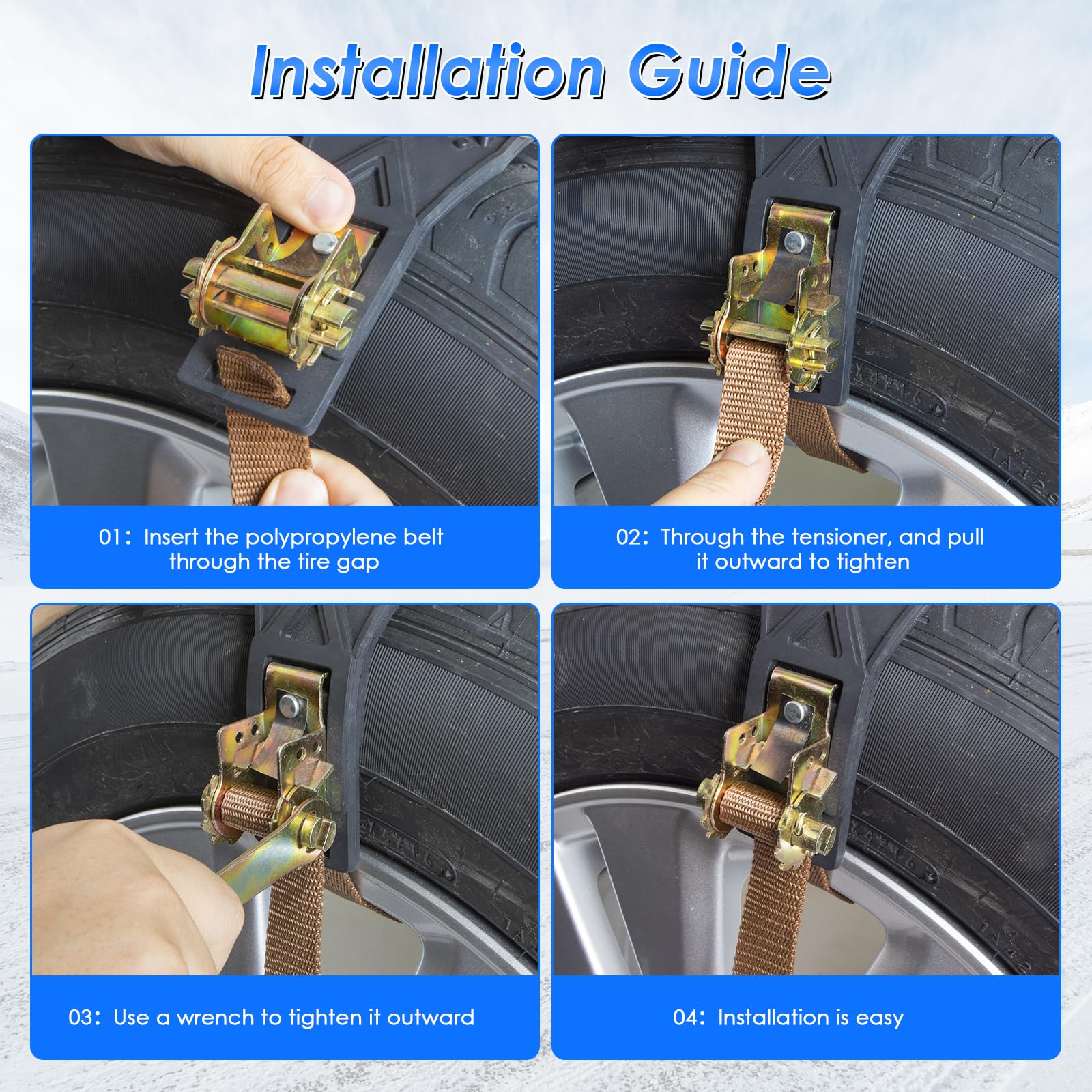 Installation Guide

01: Insert the polypropylene belt through the tire gap

02: Through the tensioner, and pull it outward to tighten

03: Use a wrench to tighten it outward

04: Installation is easy