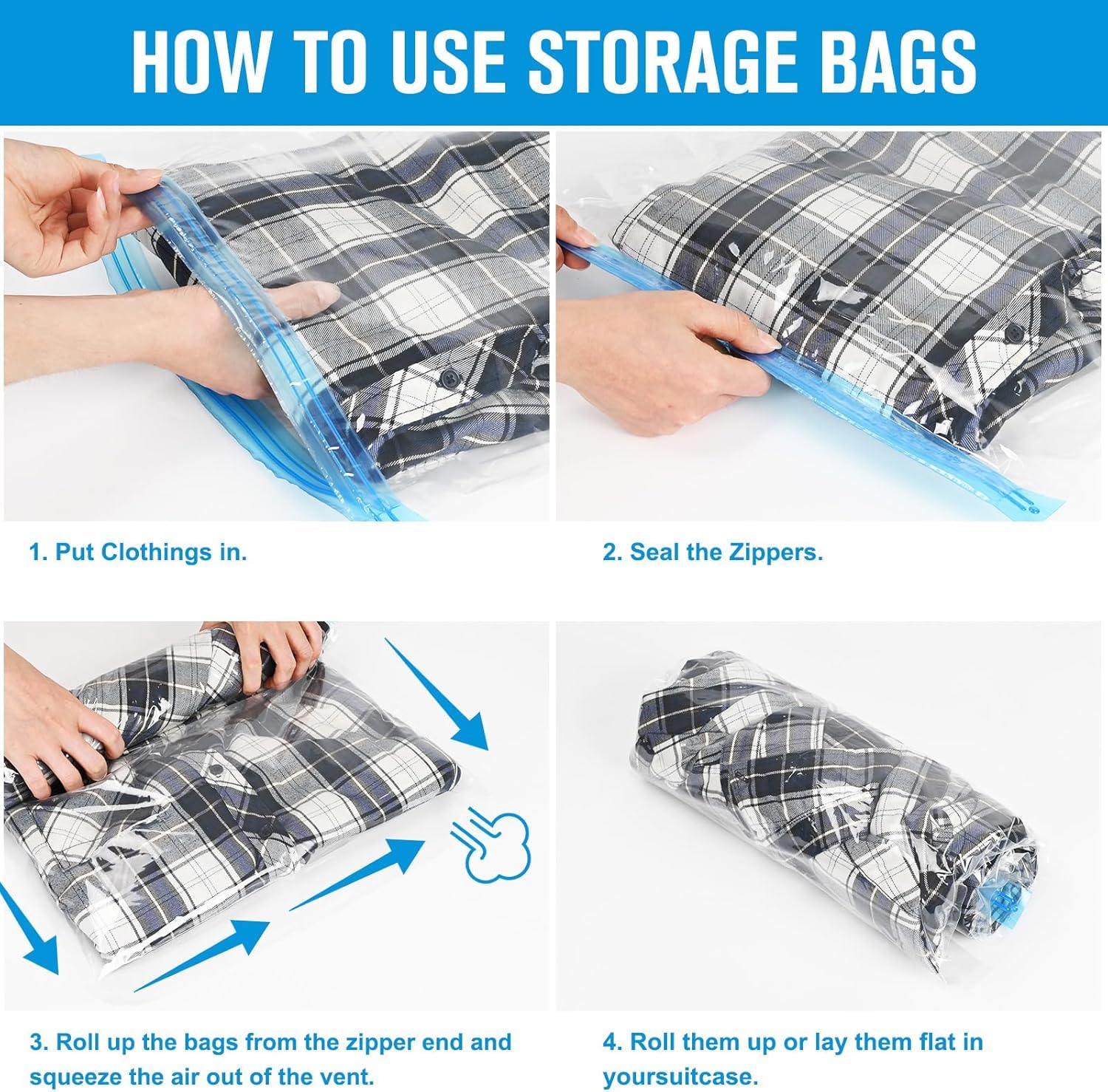 HOW TO USE STORAGE BAGS

1. Put Clothings in.

2. Seal the Zippers.

3. Roll up the bags from the zipper end and squeeze the air out of the vent.

4. Roll them up or lay them flat in yoursuitcase.