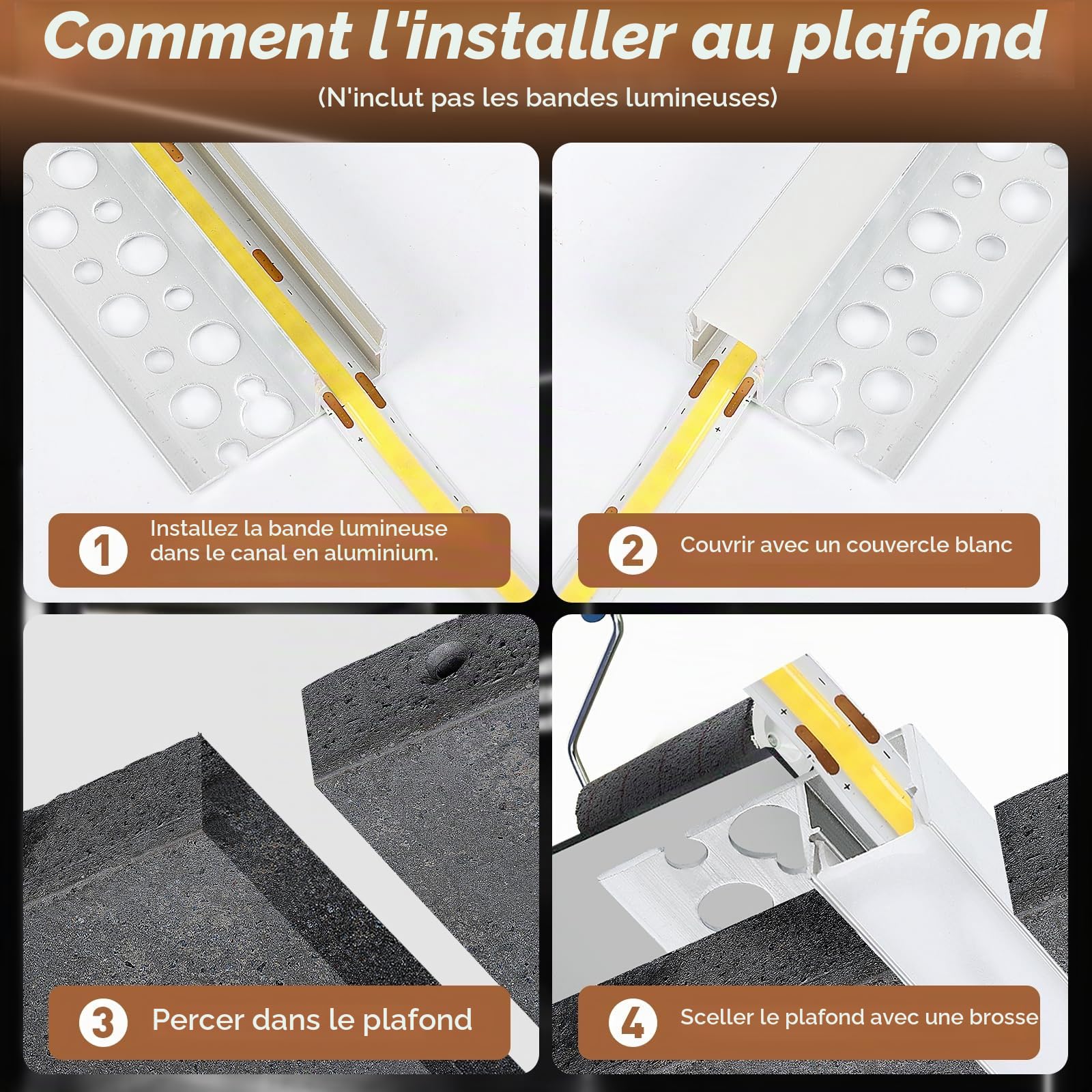 Comment l'installer au plafond

(N'inclut pas les bandes lumineuses)

1 Installez la bande lumineuse dans le canal en aluminium.

2 Couvrir avec un couvercle blanc

3 Percer dans le plafond

4 Sceller le plafond avec une brosse