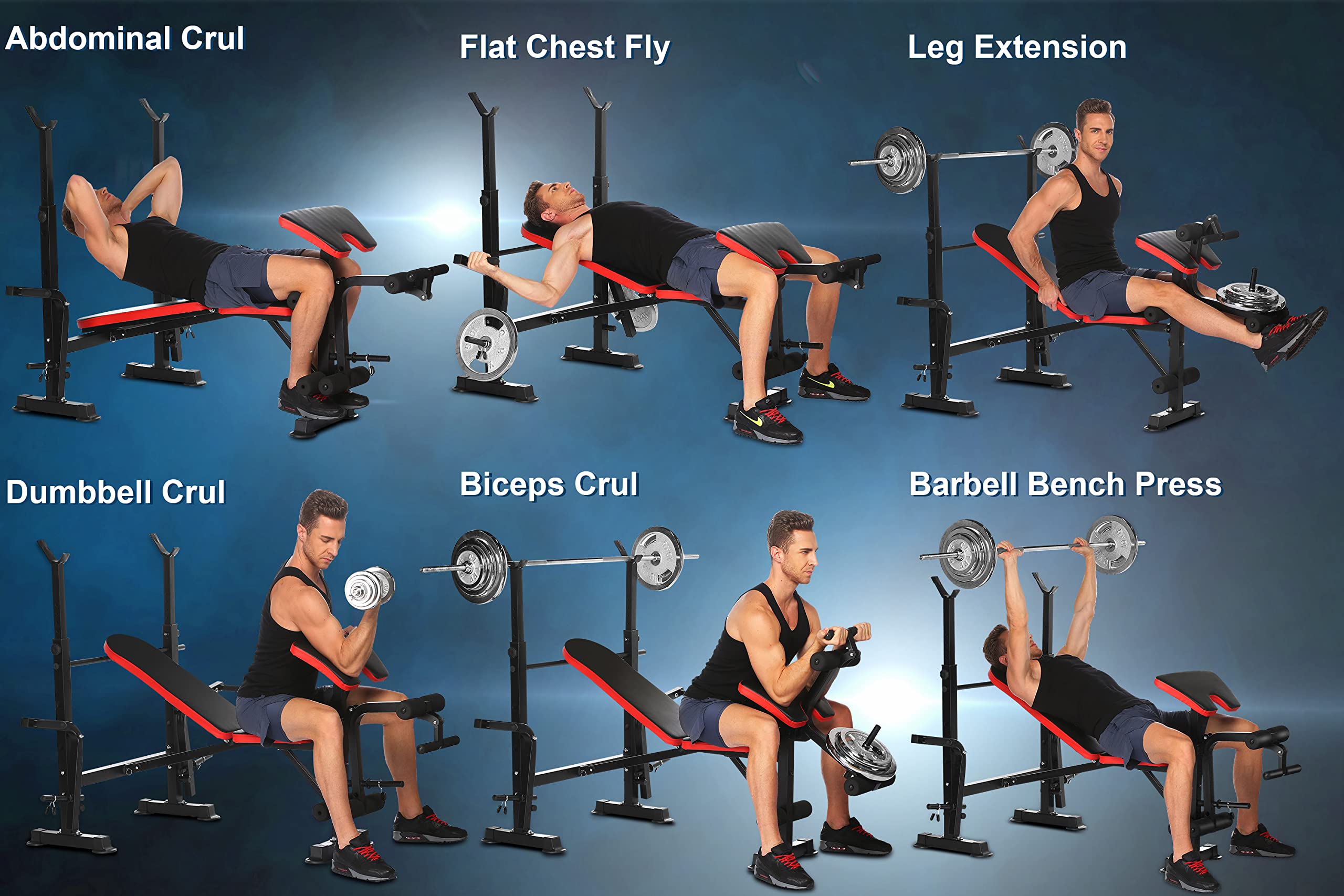 Abdominal Crul

Flat Chest Fly

Leg Extension

Dumbbell Crul

Biceps Crul

Barbell Bench Press