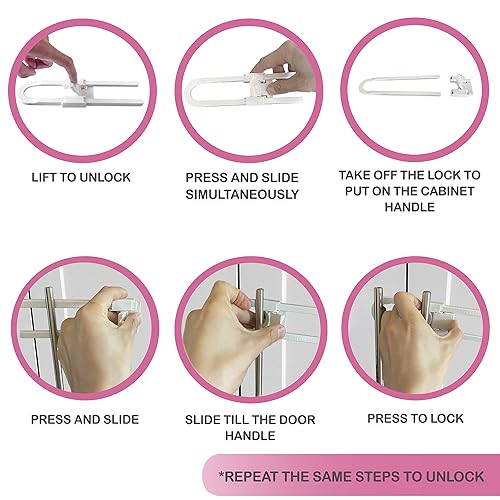 LIFT TO UNLOCK

PRESS AND SLIDE SIMULTANEOUSLY

TAKE OFF THE LOCK TO PUT ON THE CABINET HANDLE

PRESS AND SLIDE

SLIDE TILL THE DOOR HANDLE

PRESS TO LOCK

*REPEAT THE SAME STEPS TO UNLOCK