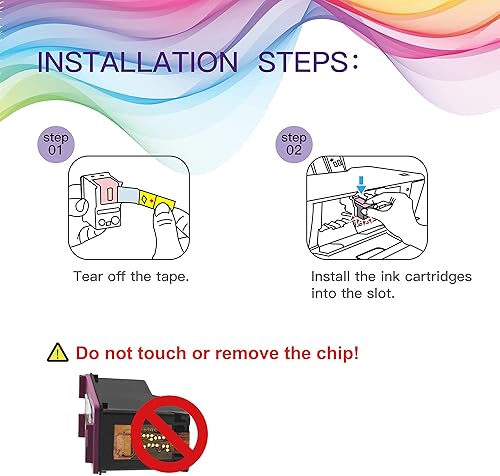 INSTALLATION STEPS:

step 01

Tear off the tape.

step 02

Install the ink cartridges into the slot.

Do not touch or remove the chip!