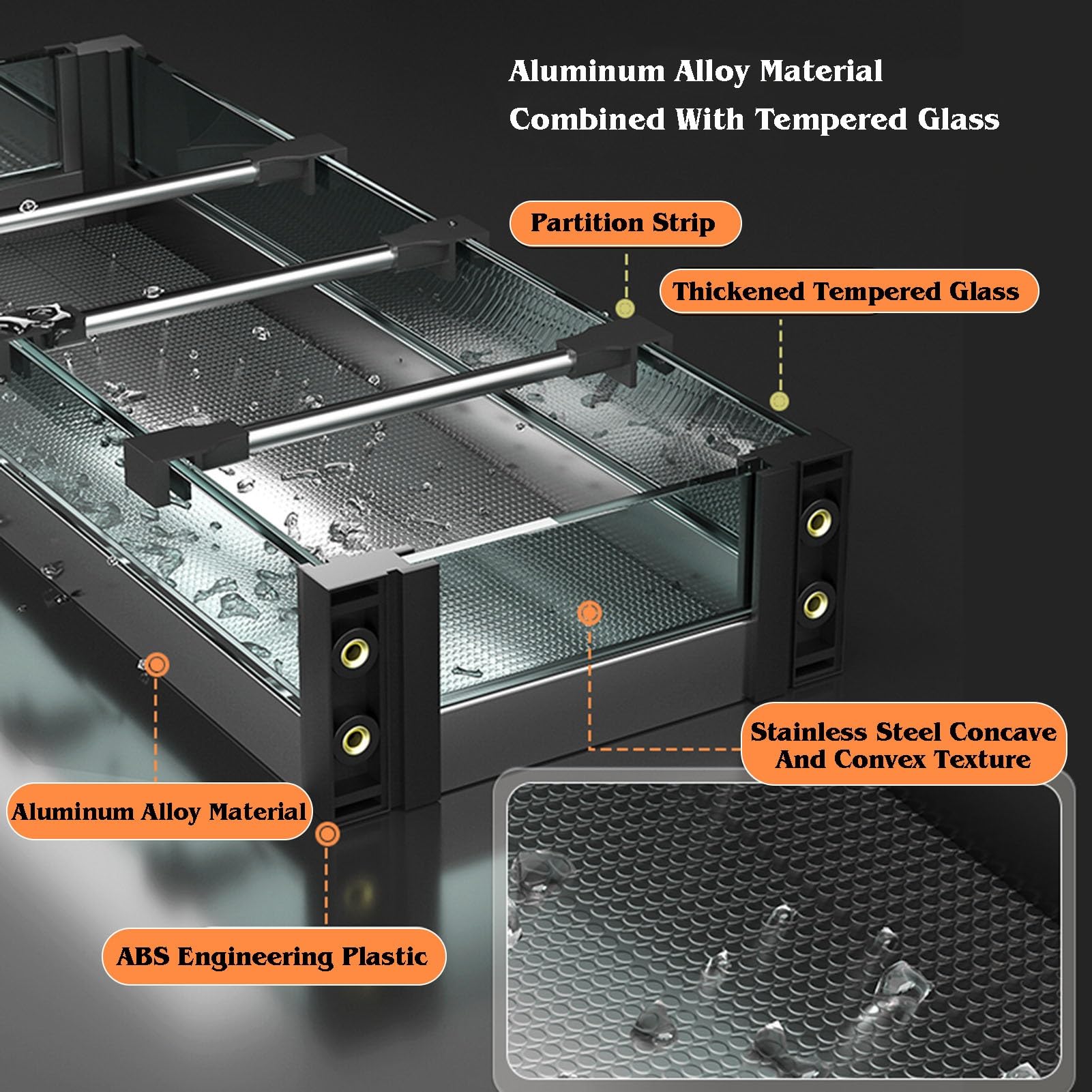 Aluminum Alloy Material
Combined With Tempered Glass

Partition Strip

Thickened Tempered Glass

Stainless Steel Concave And Convex Texture

Aluminum Alloy Material

ABS Engineering Plastic