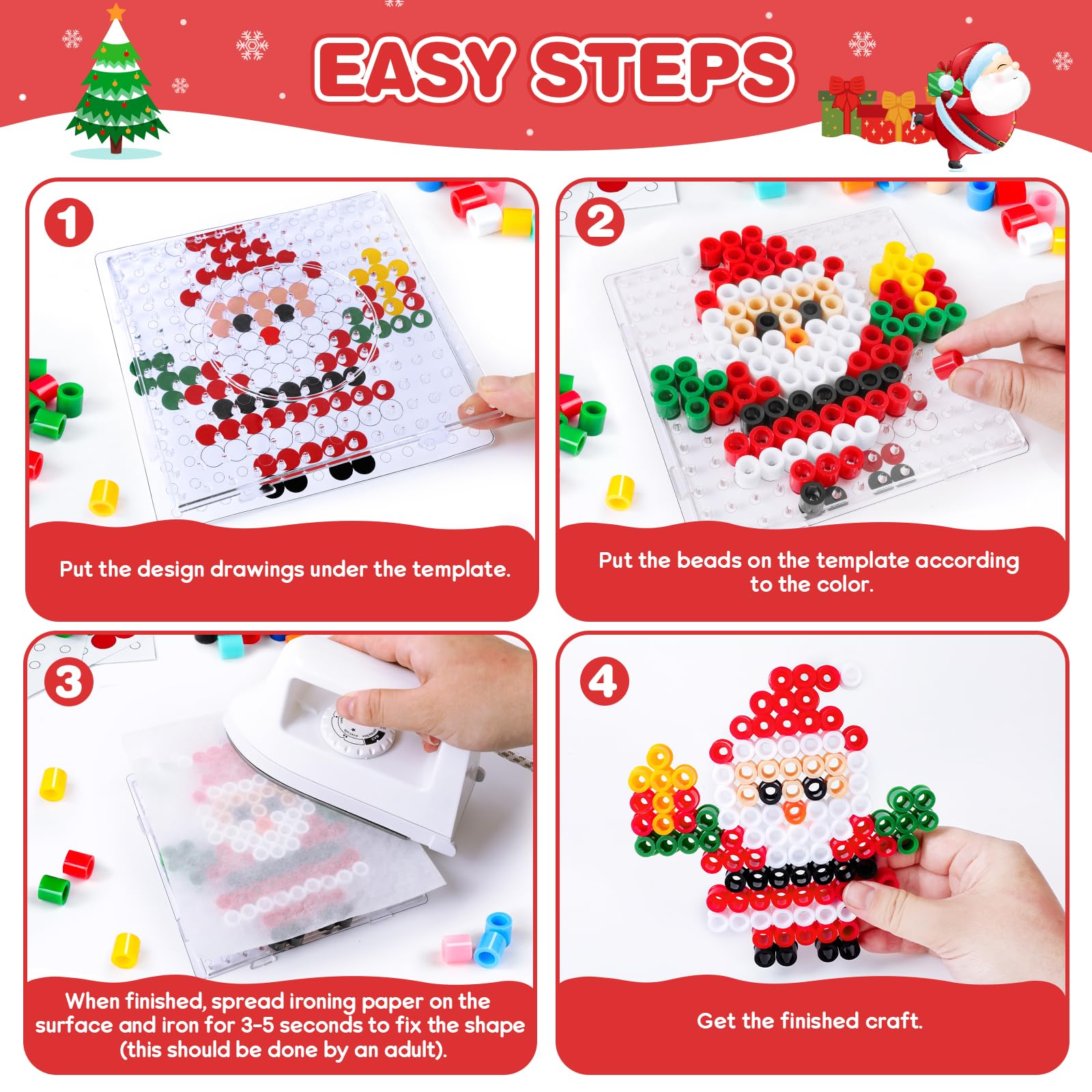 EASY STEPS

1

Put the design drawings under the template.

2

Put the beads on the template according to the color.

3

When finished, spread ironing paper on the surface and iron for 3-5 seconds to fix the shape (this should be done by an adult).

4

Get the finished craft.